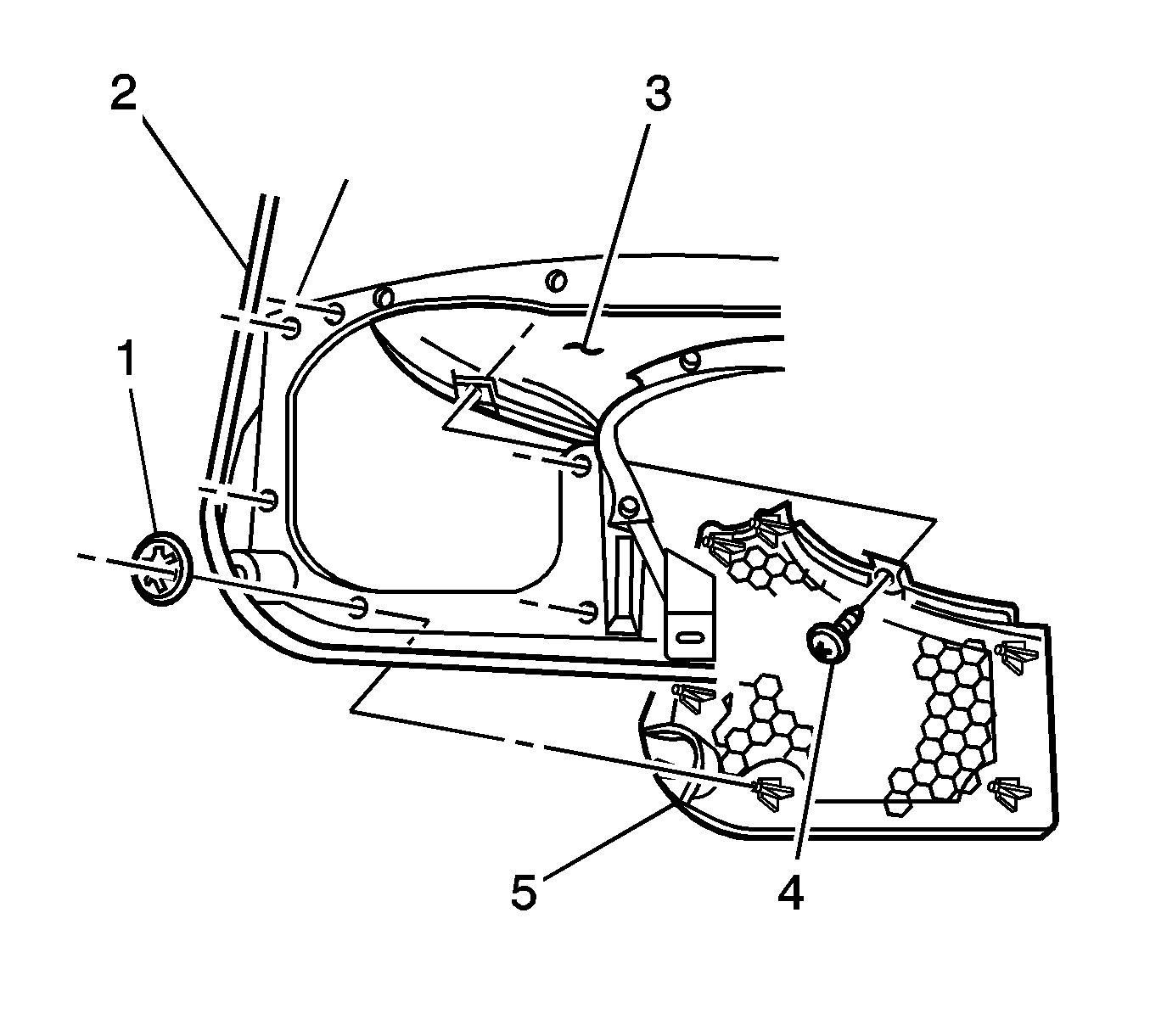 2
3
1
5
4