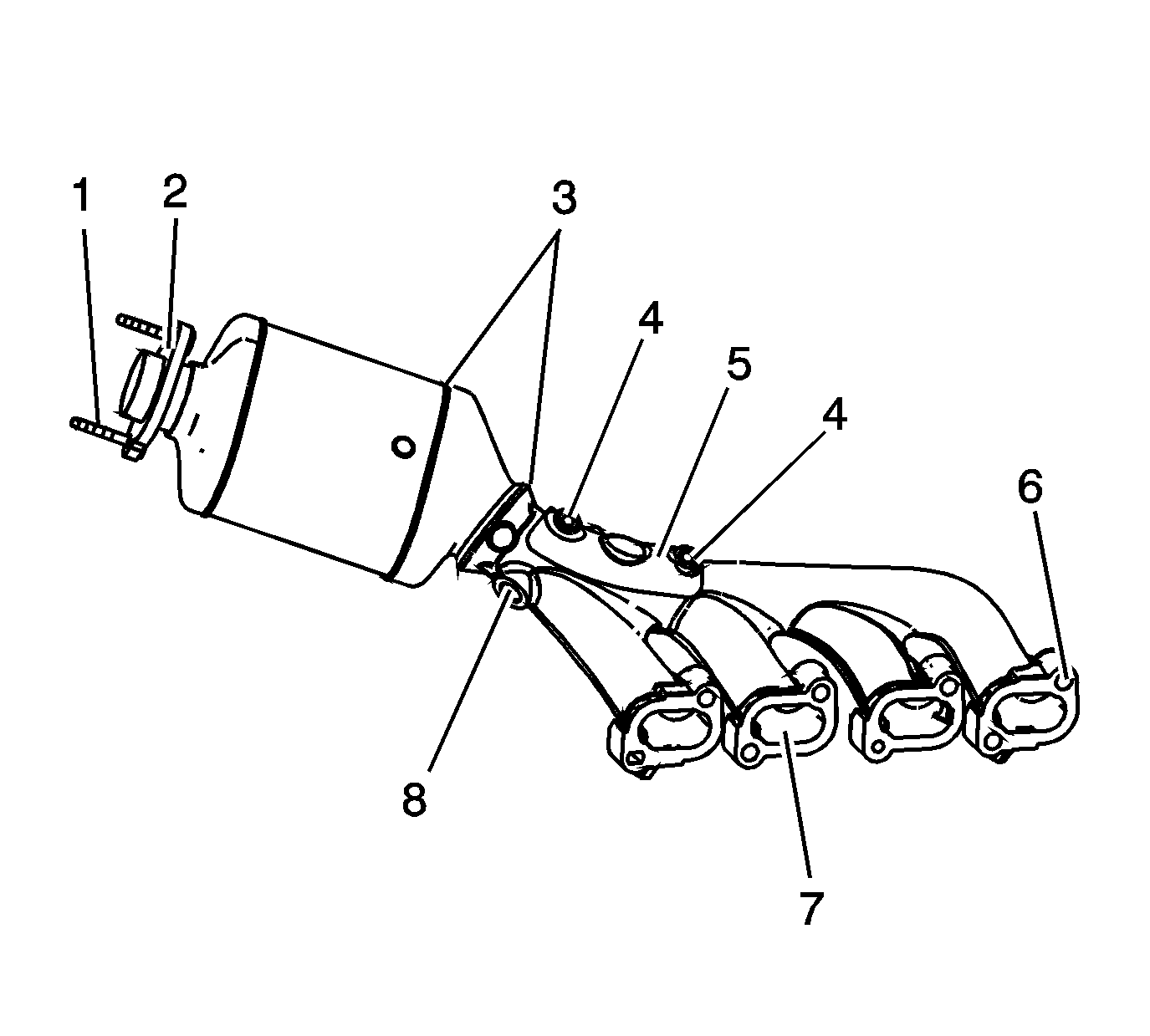 1
2
3
4
5
4
6
8
7