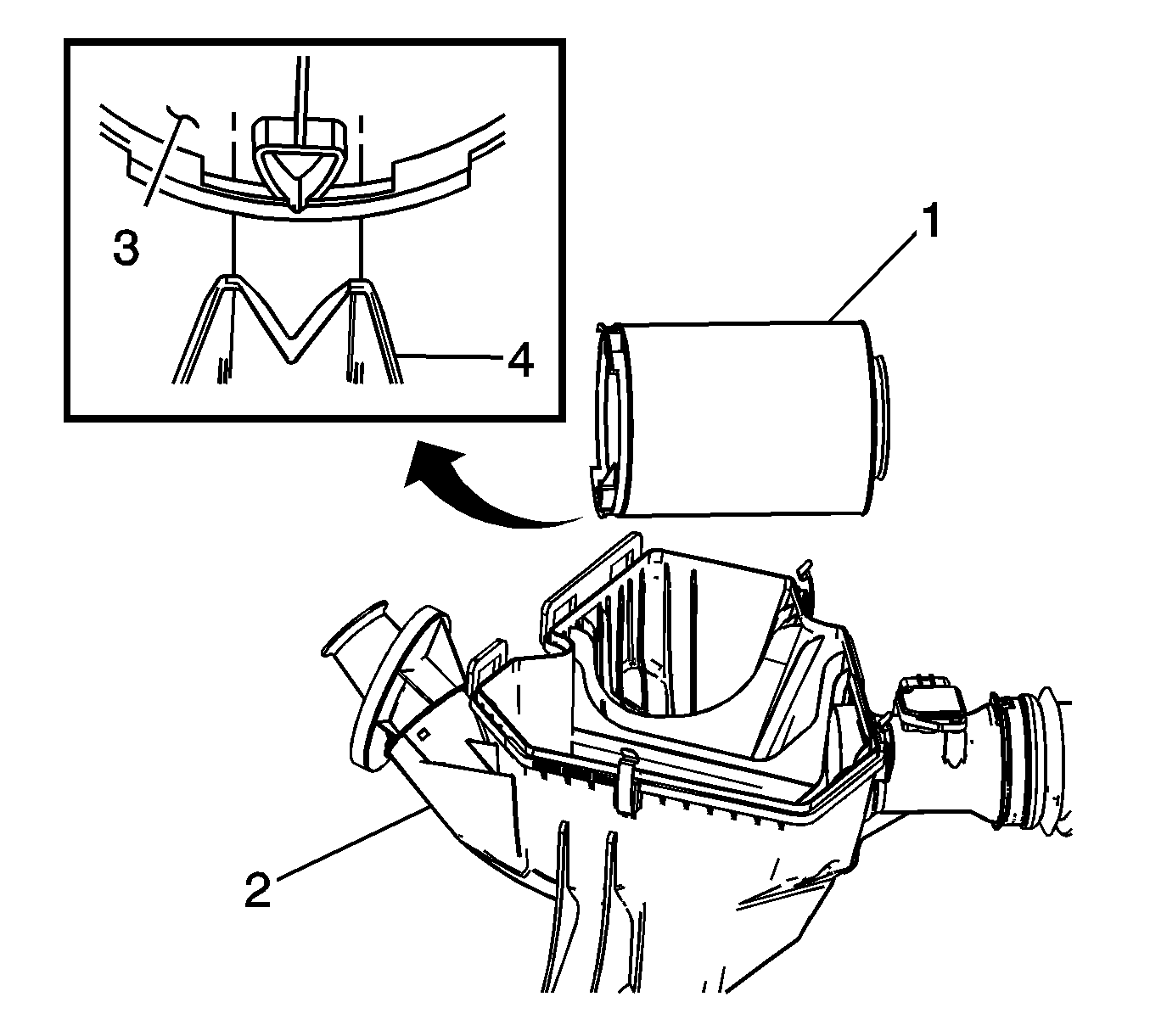 3

4

1

2