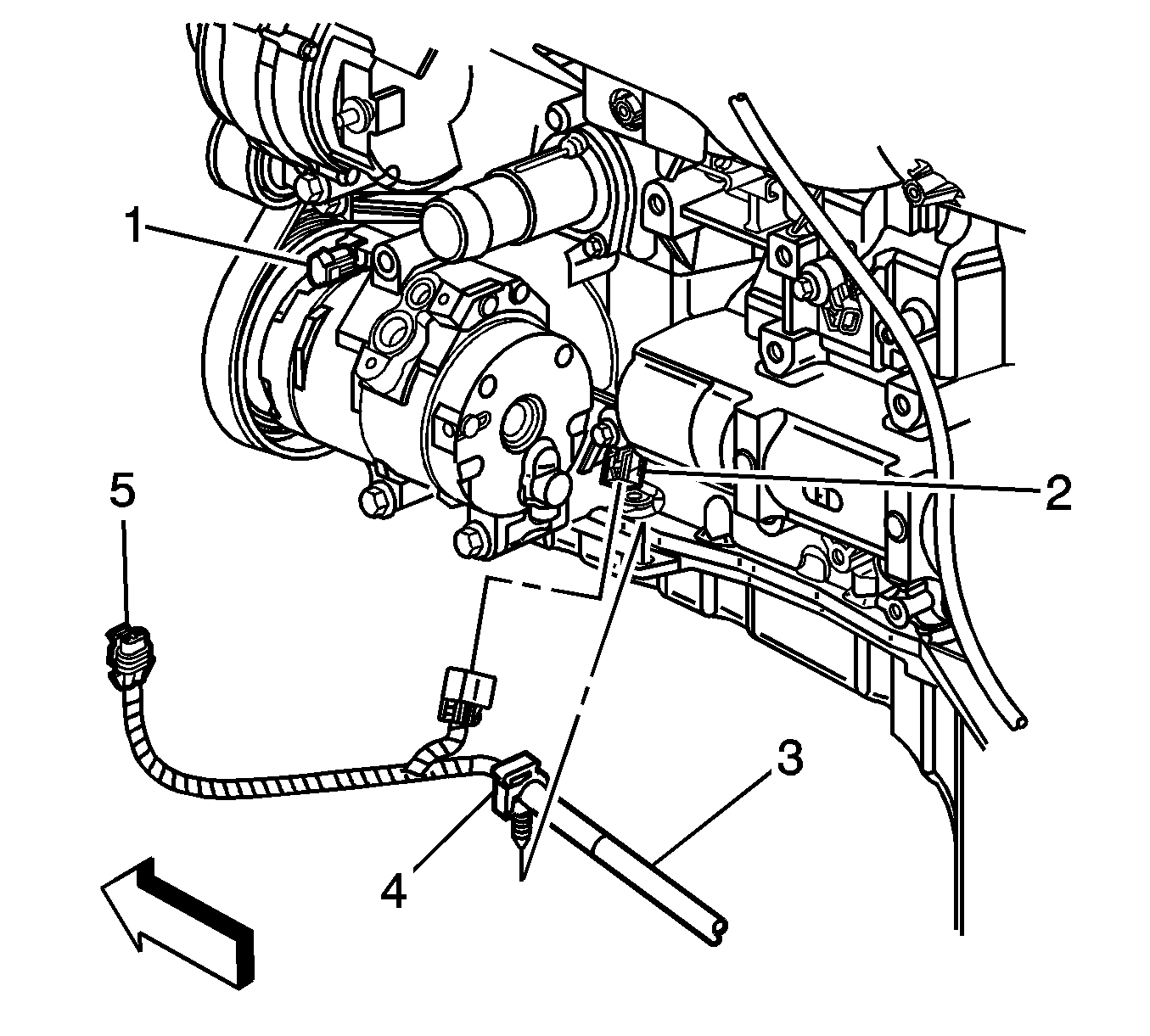 1
5
2
3
4