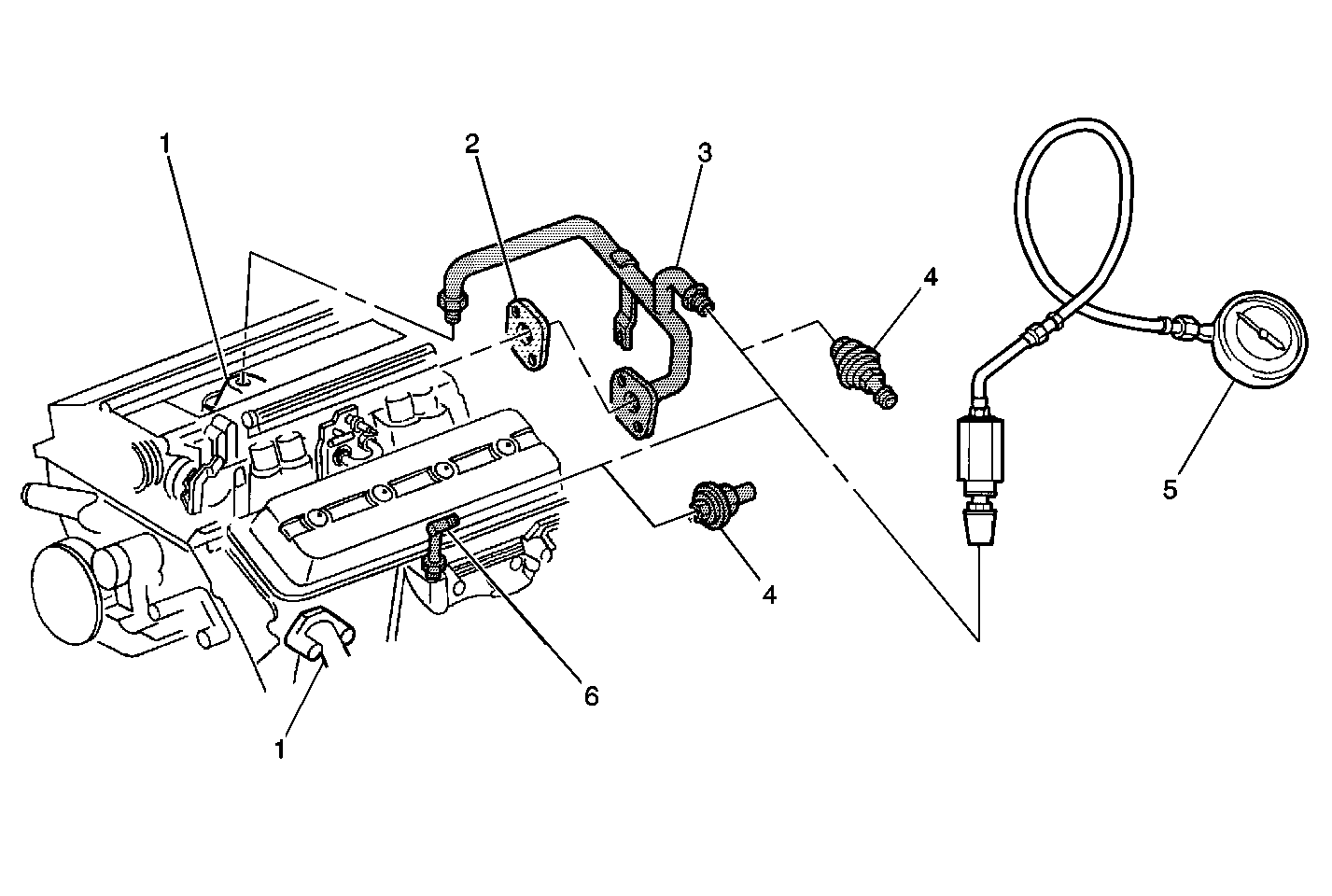 1
2
3
4
5
4
6
1