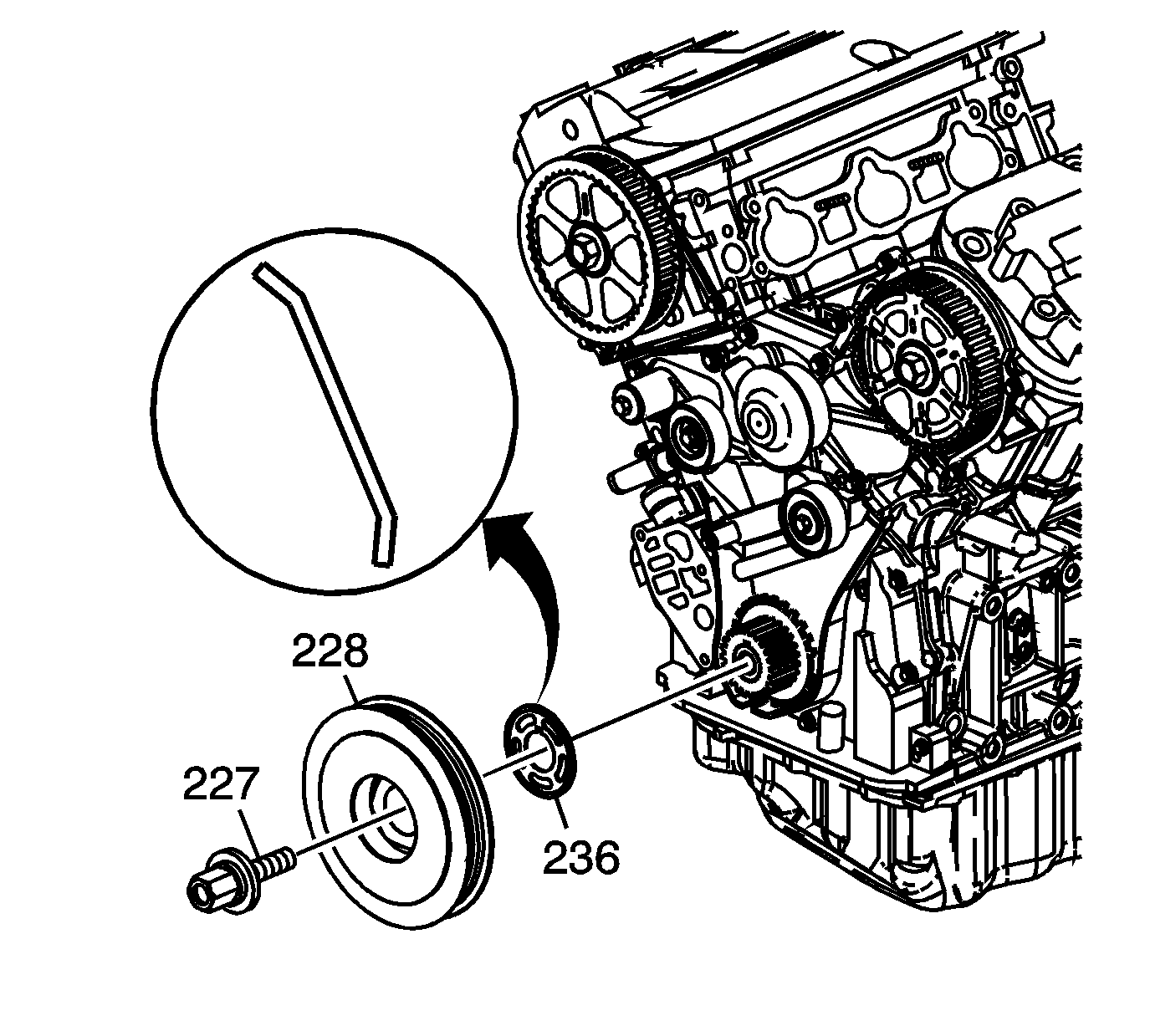 228
227
236