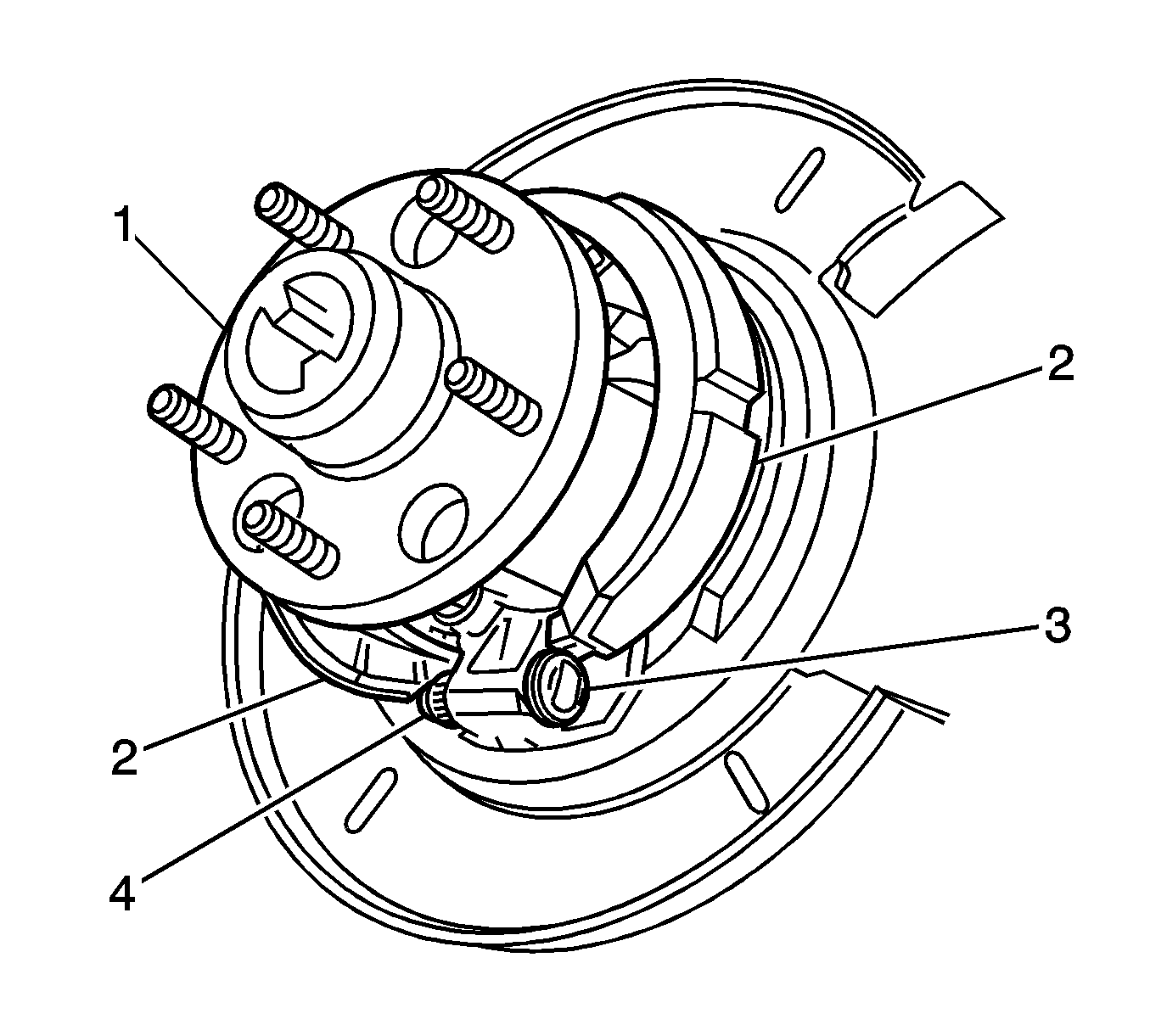 1
2
3
2
4