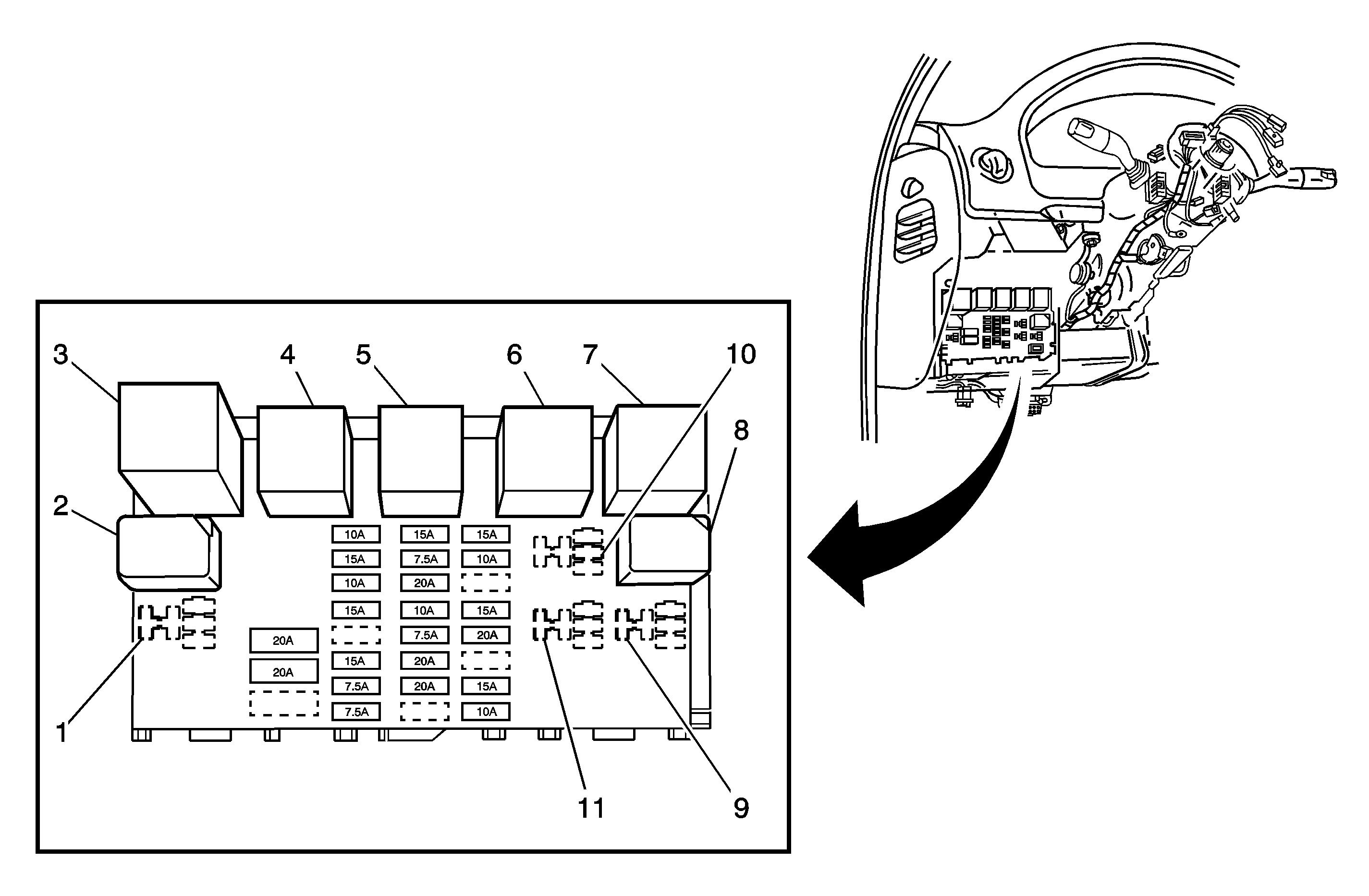 3
4
5
6
7
10
8
2

10A
15A
10A
15A
15A
7.5A
7.5A

15A
7.5A
20A
10A
7.5A
20A
20A

15A
10A
15A
20A
15A
10A

20A
20A

1
11
9