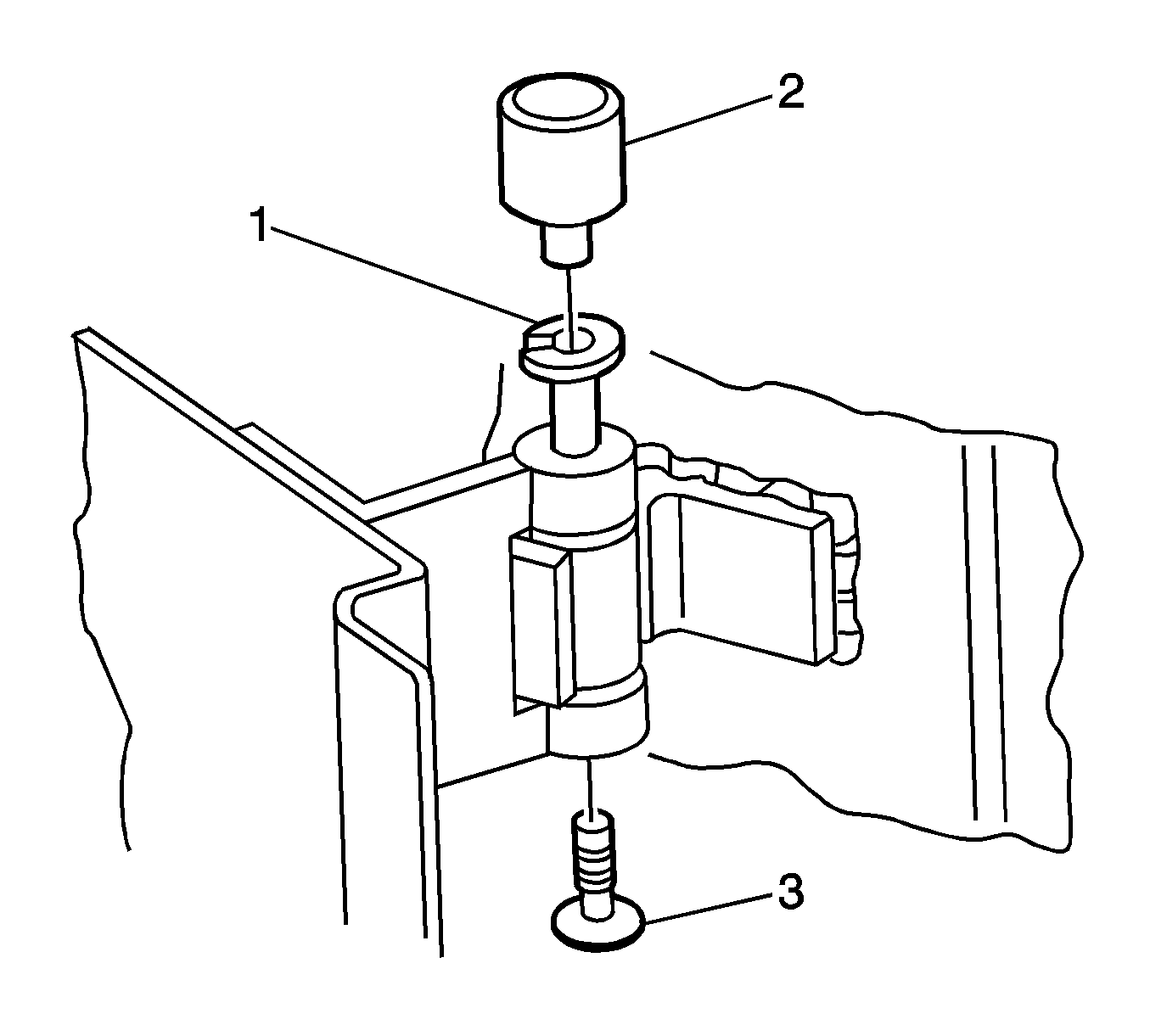 2
1
3