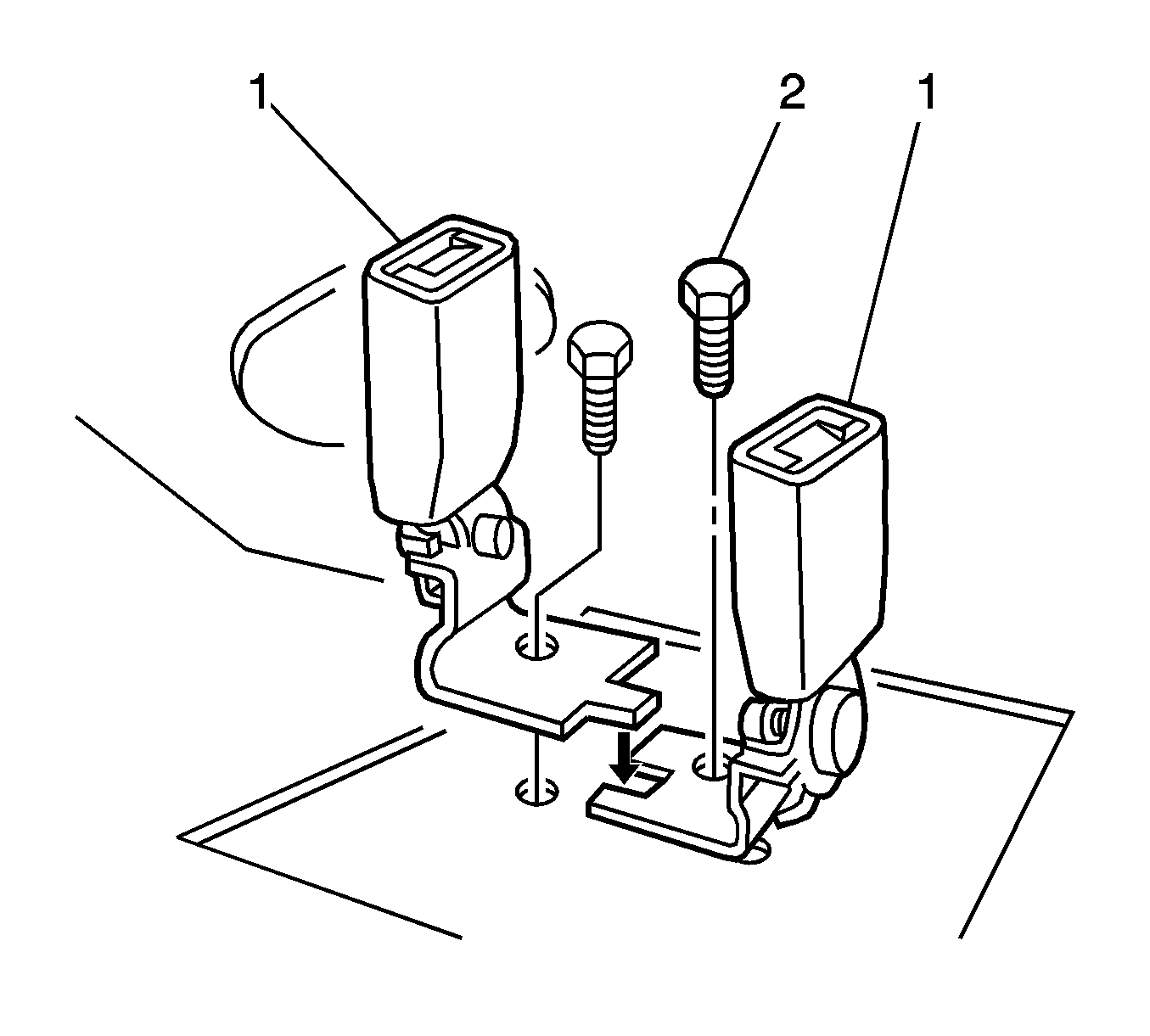 1
2
1