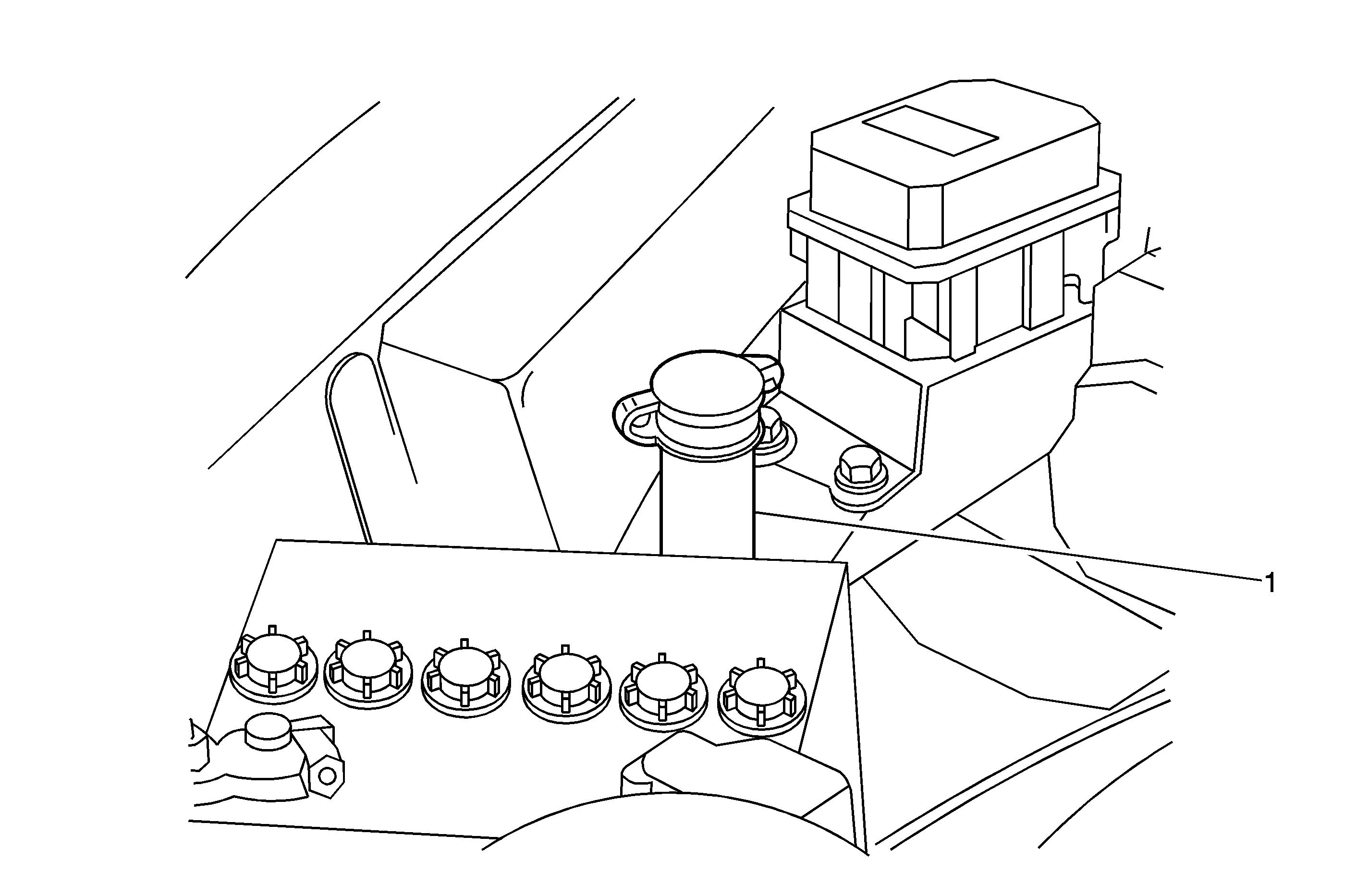 1