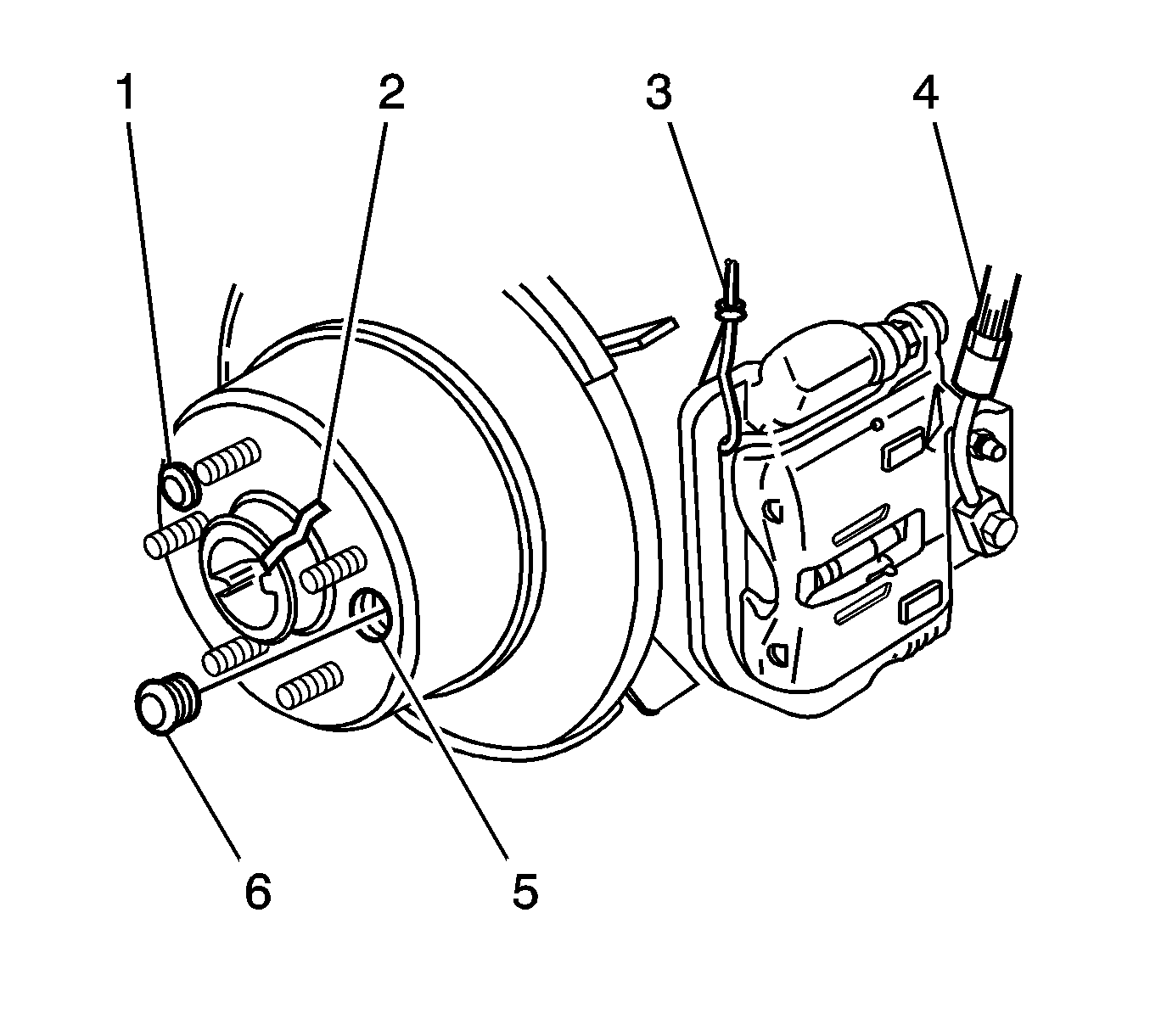 1
2
3
4
6
5