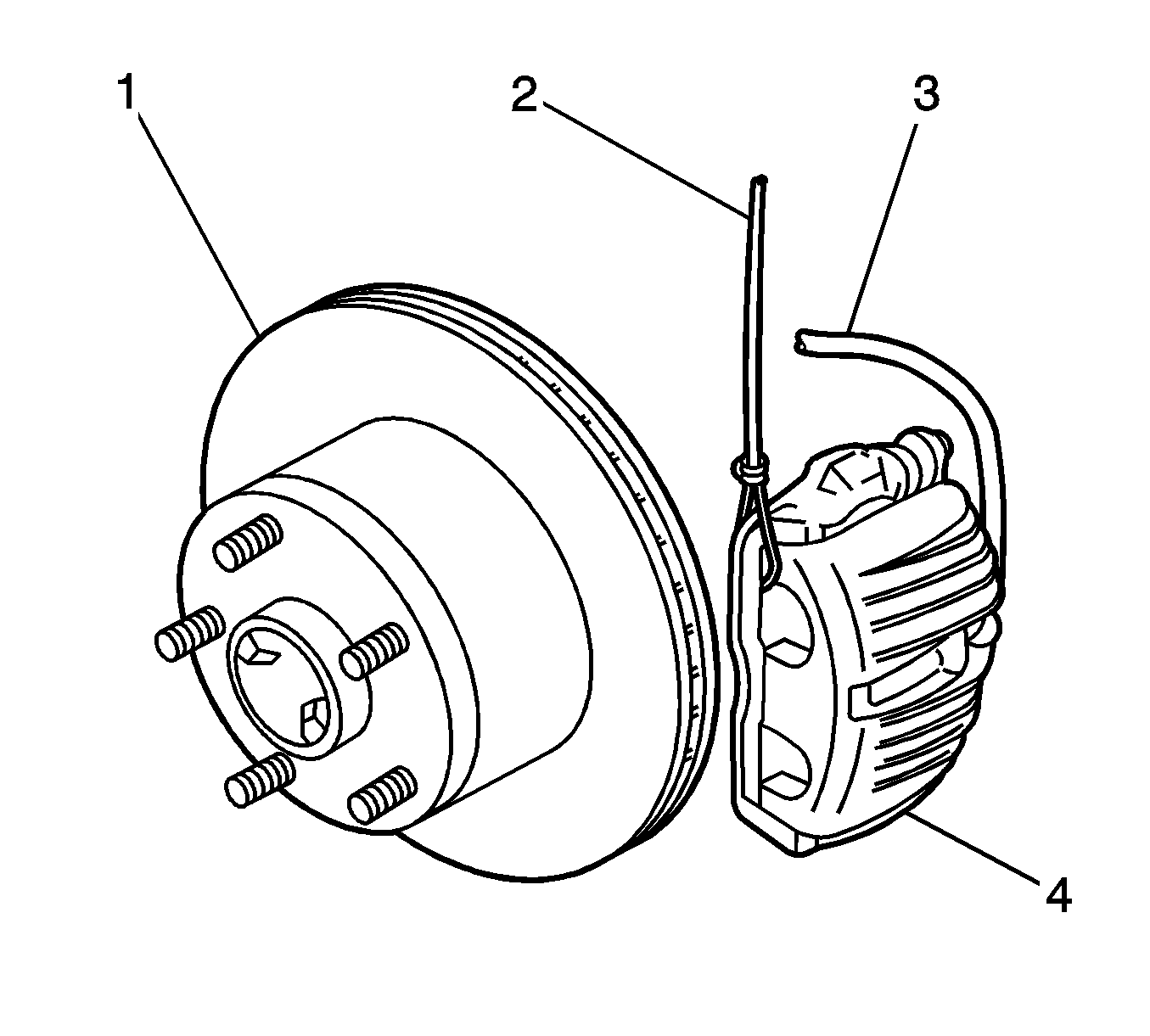 1
2
3
4