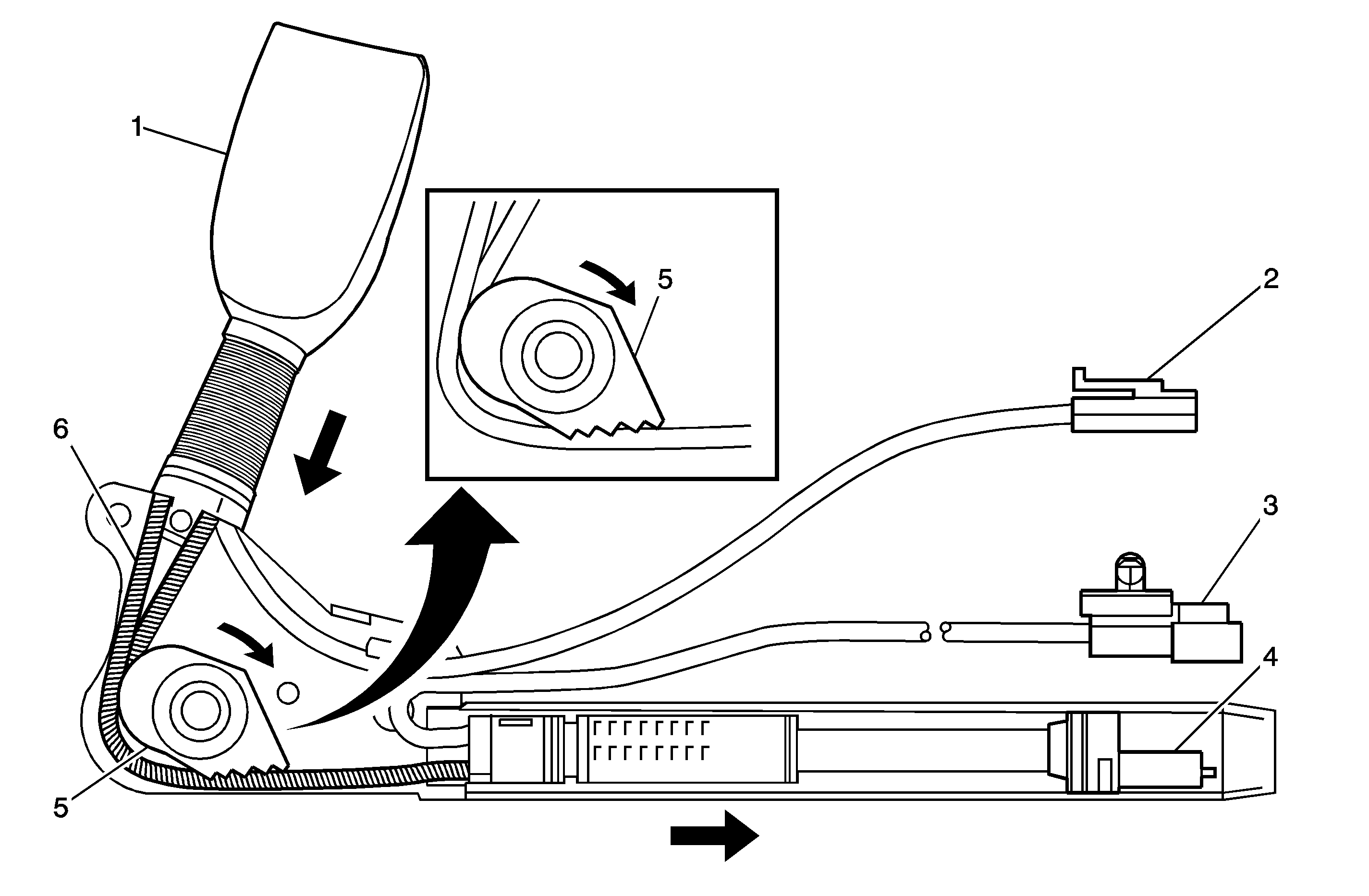 1
5
2
6
3
4
5