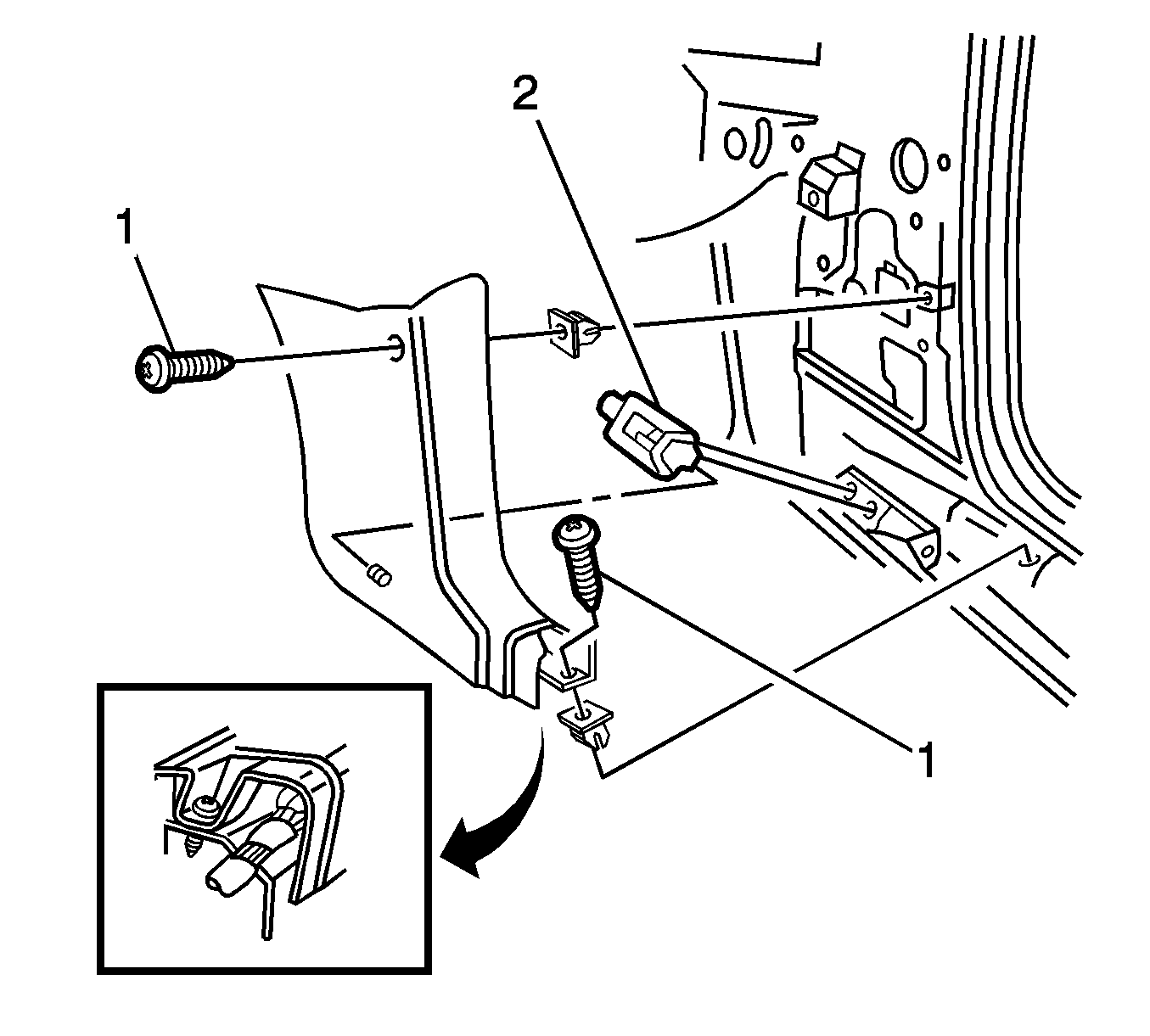 2
1
1