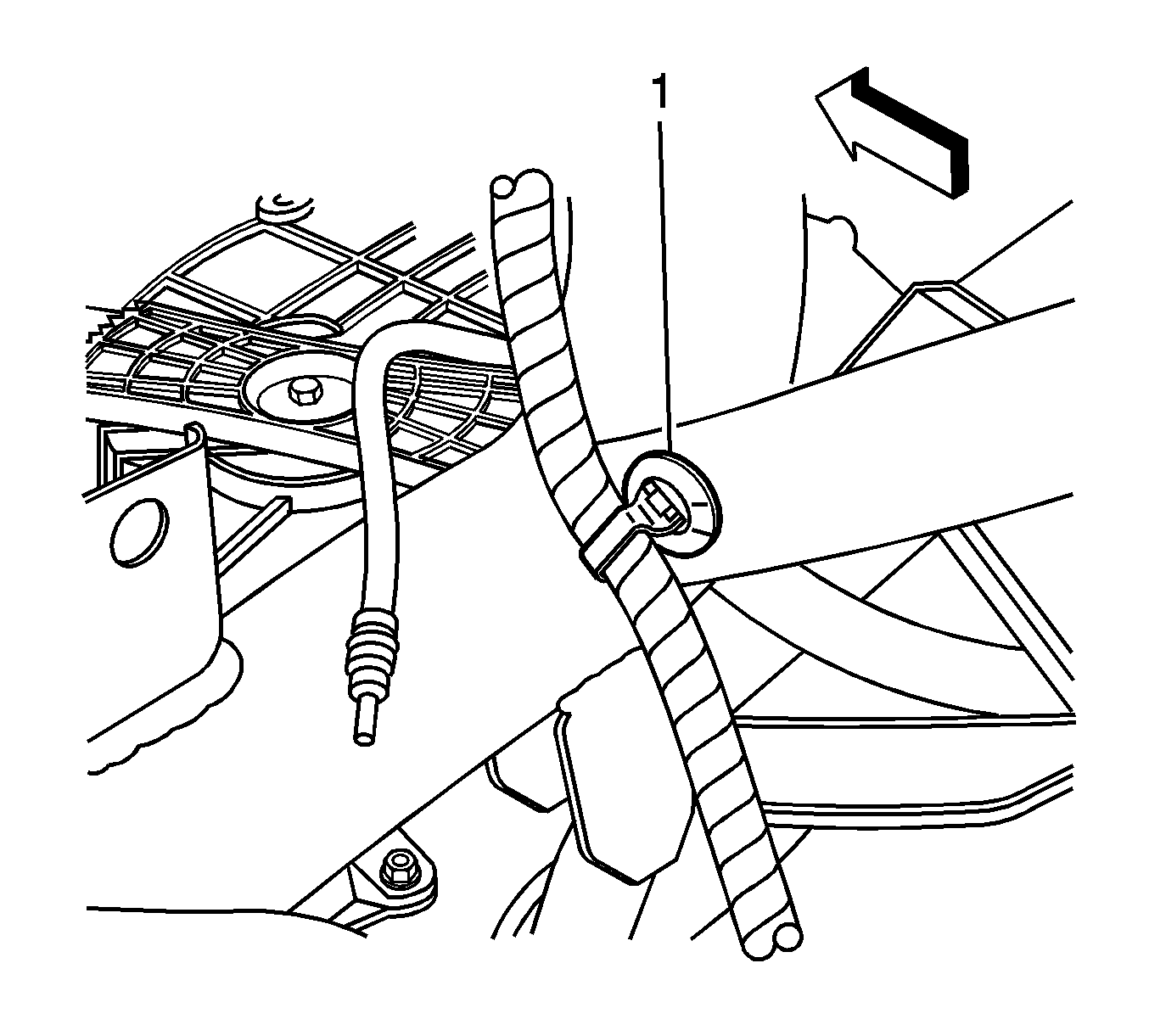 1