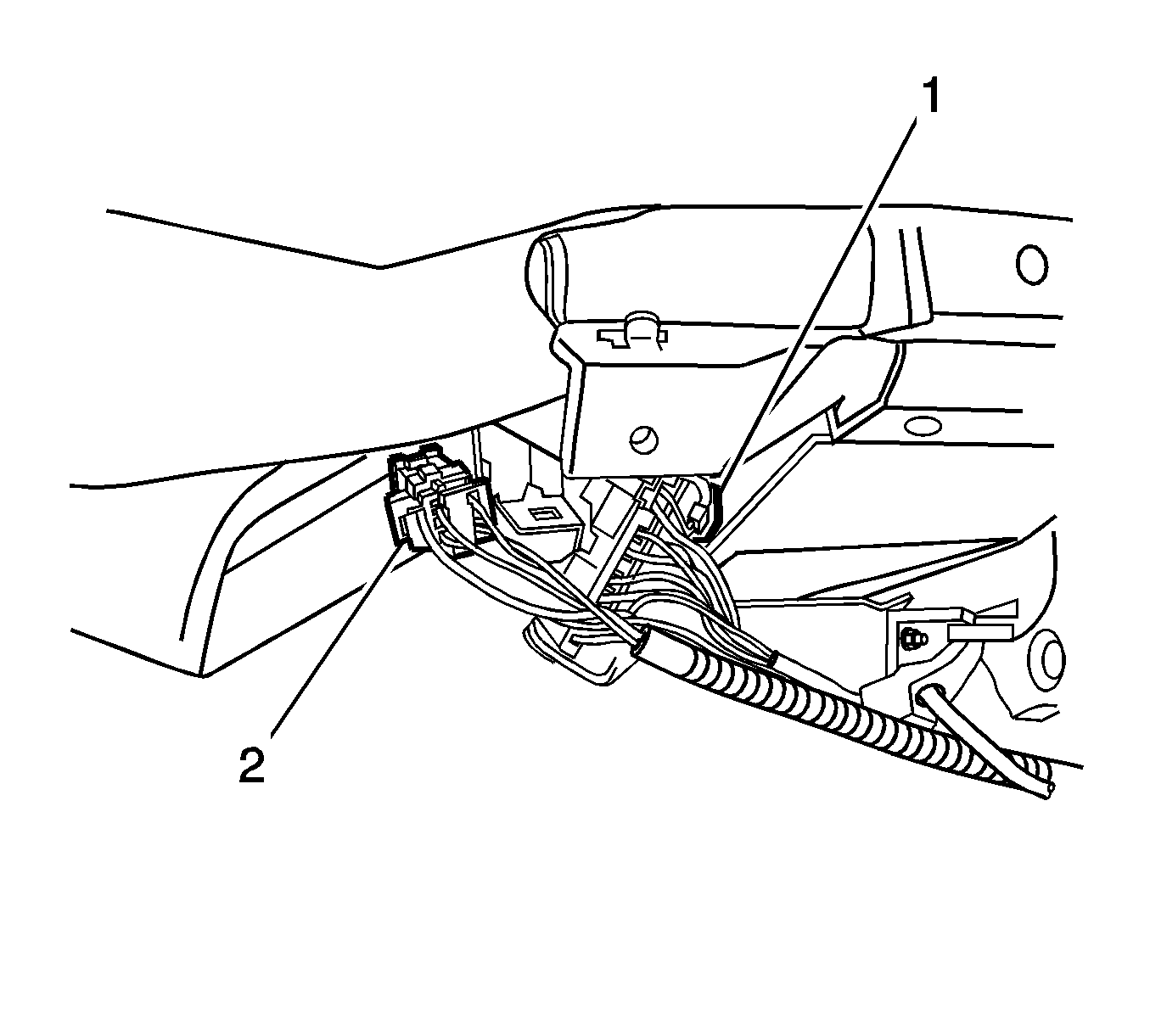 1
2