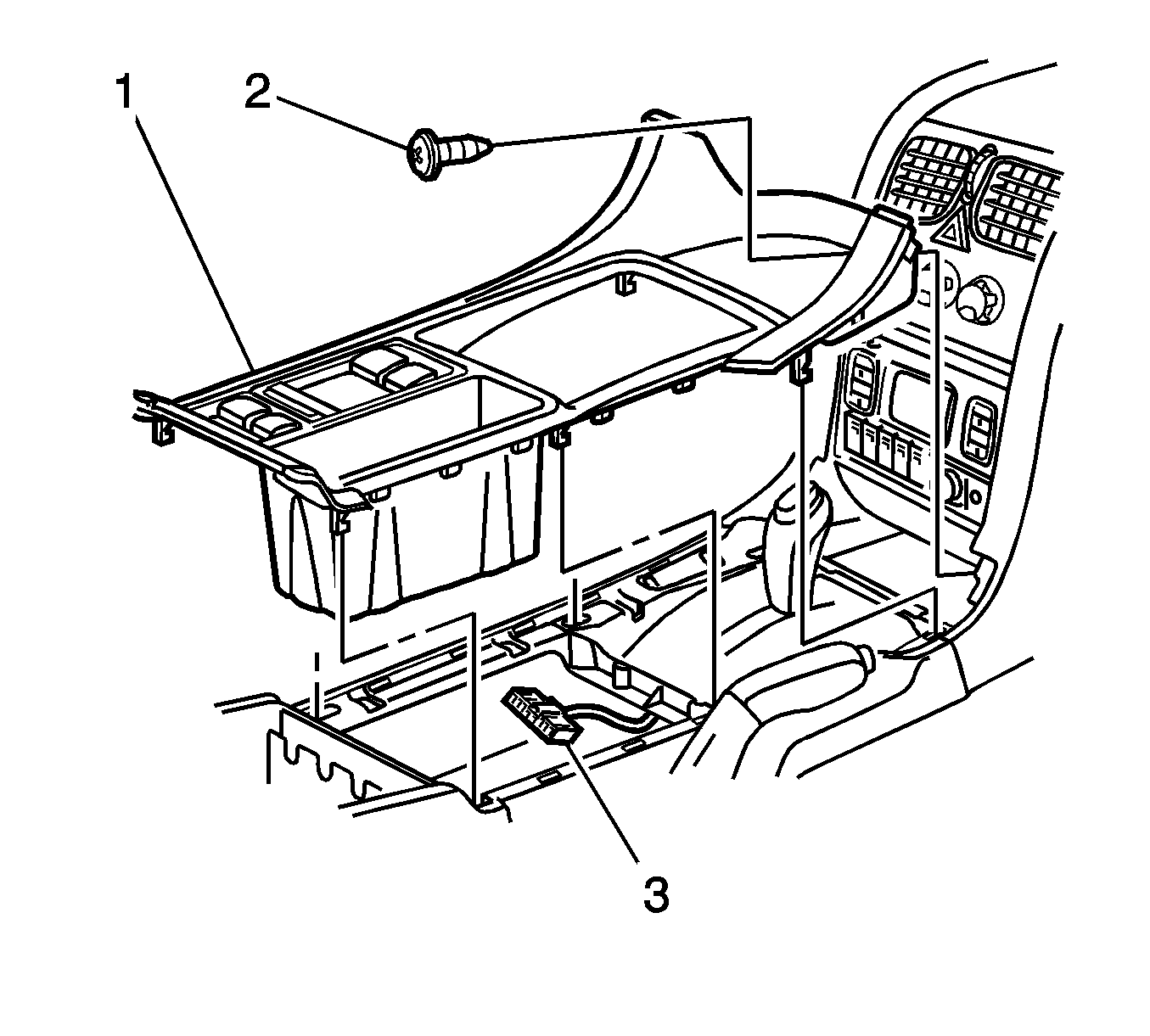 1
2
3