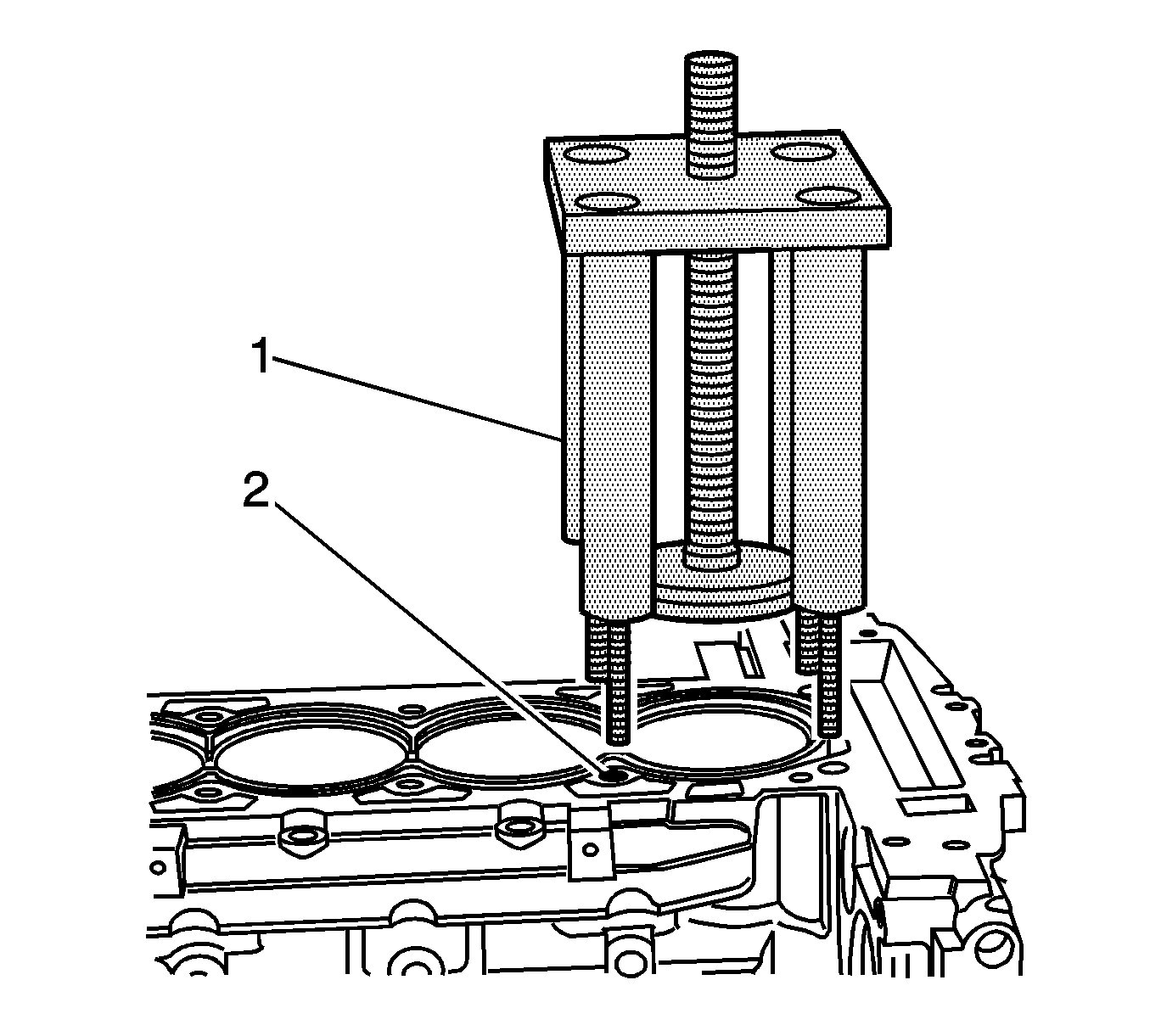 1
2