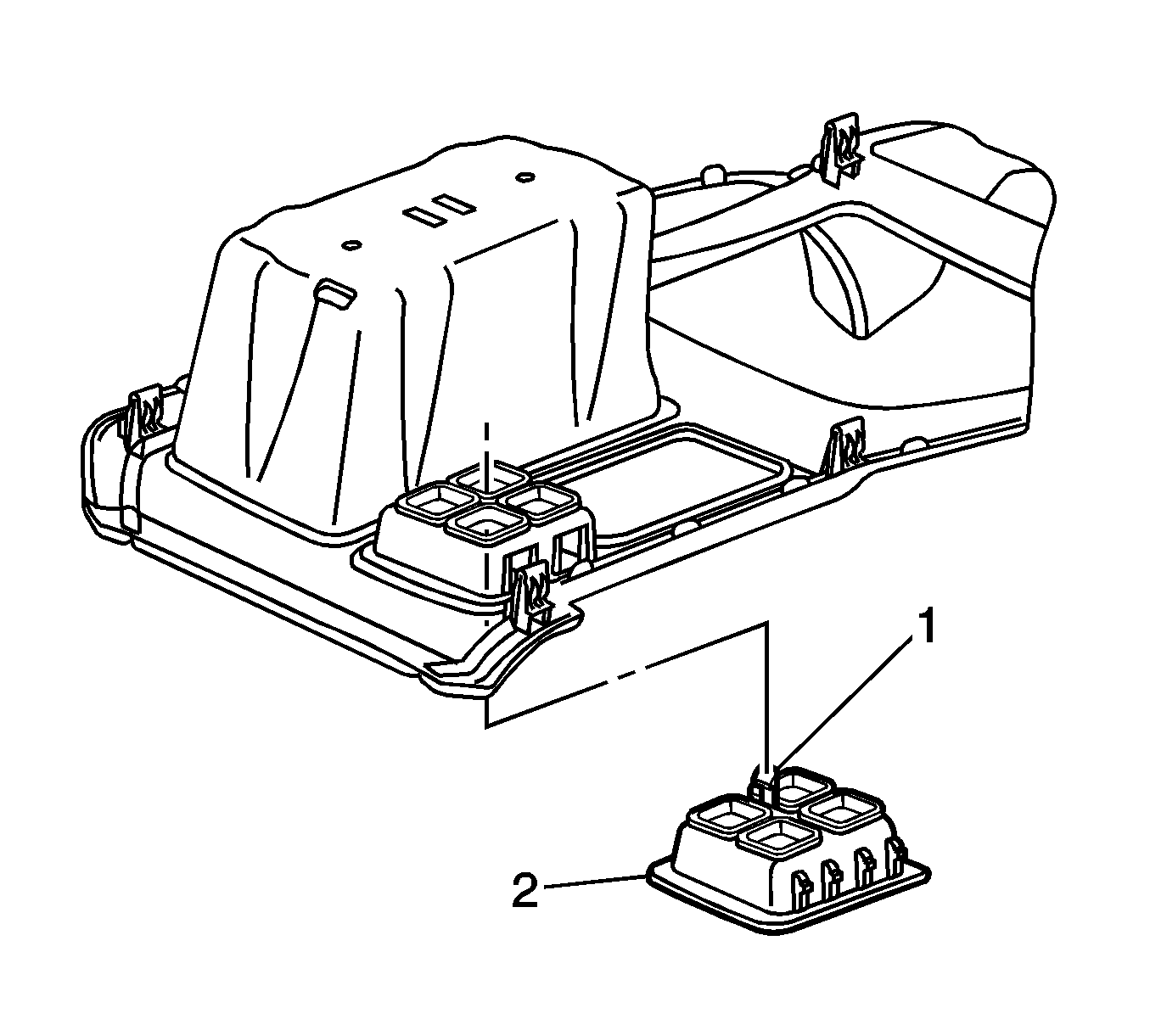 1
2