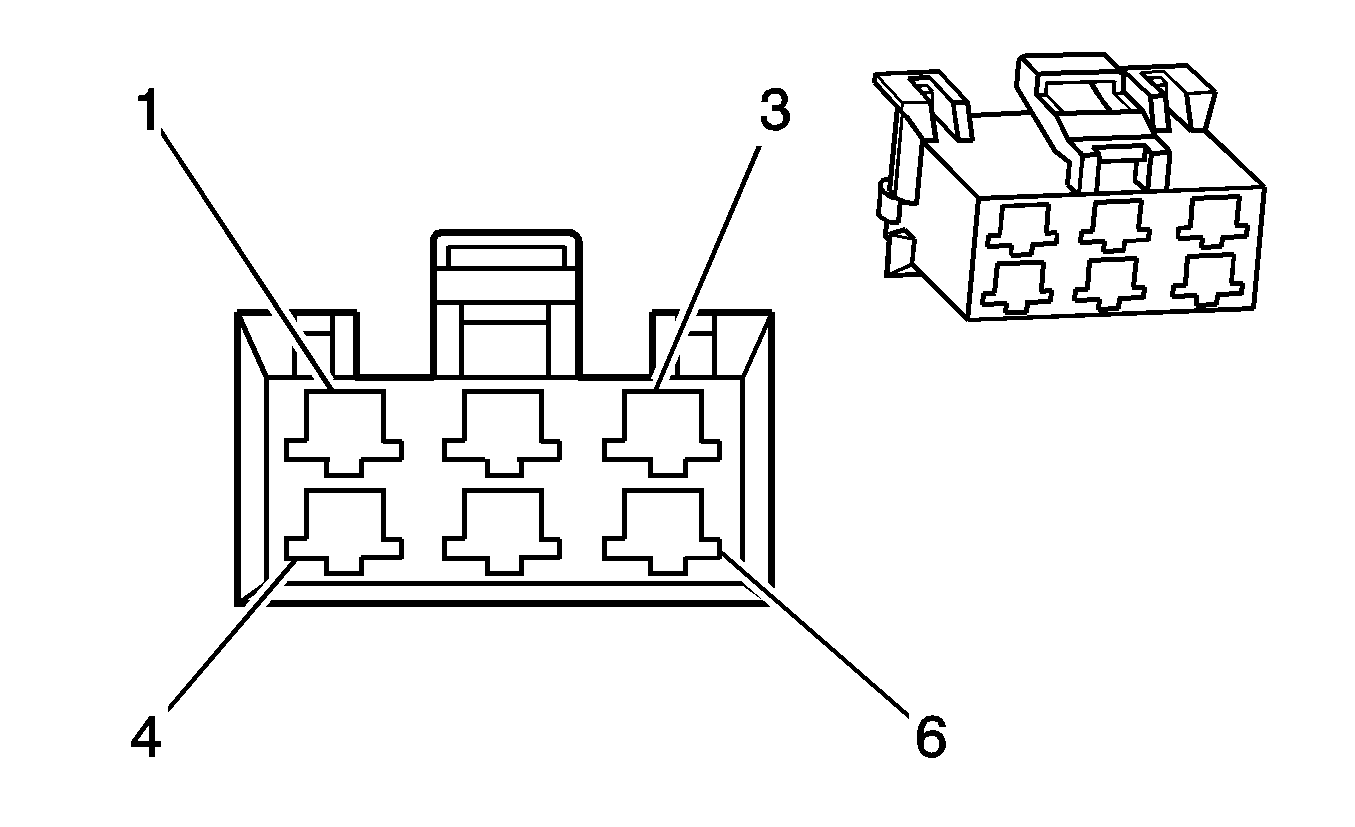 1
3
4
6