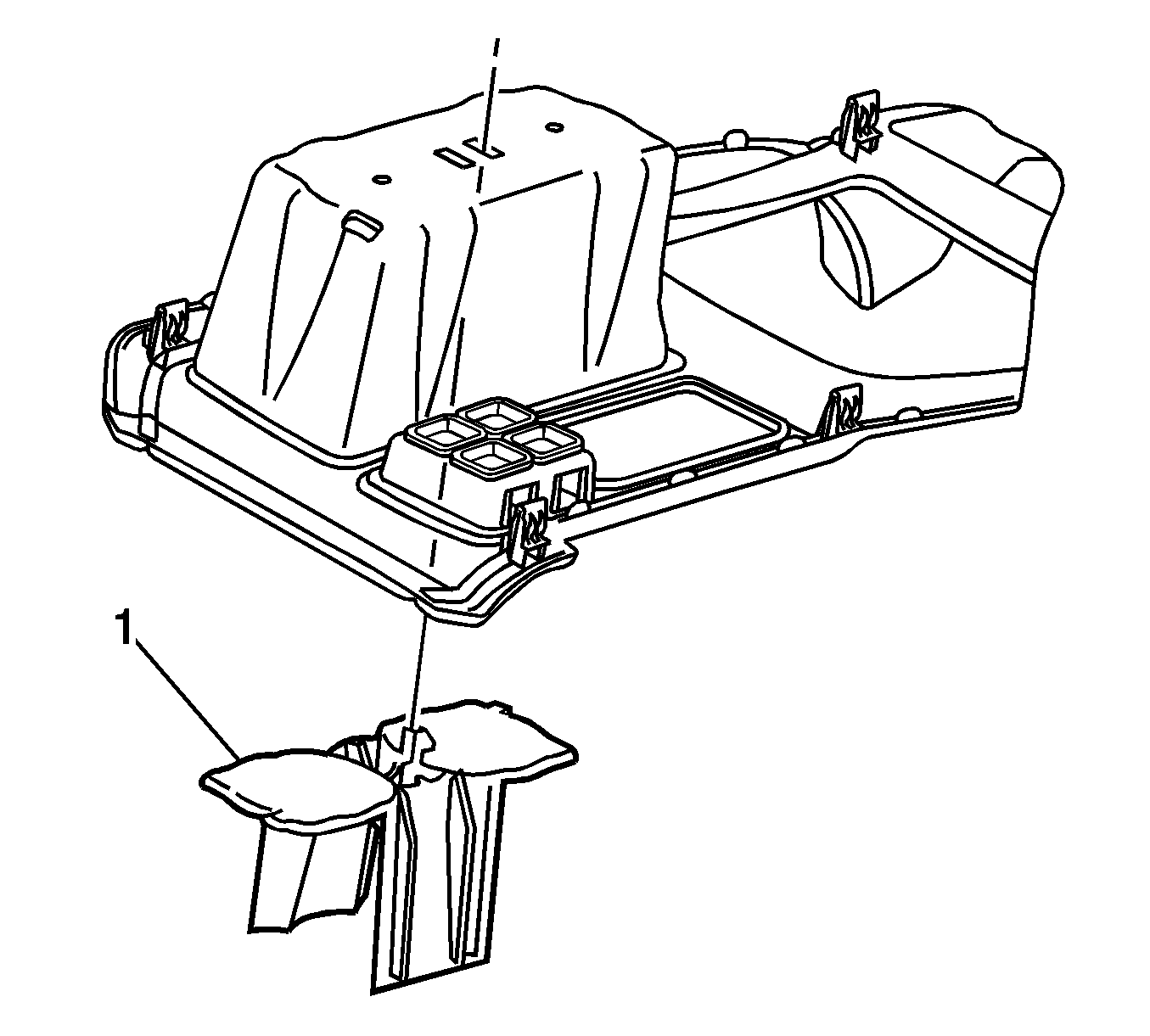 1