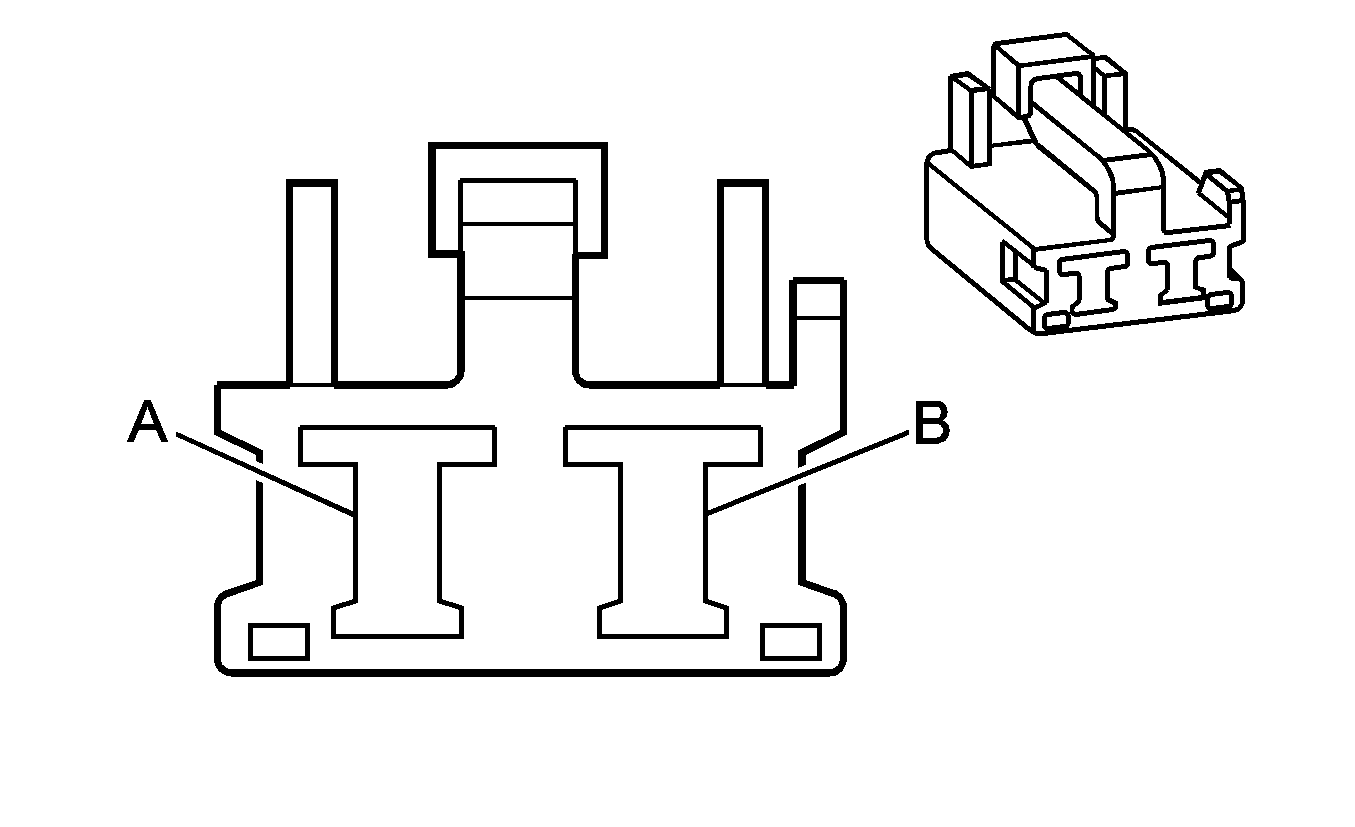 A
B