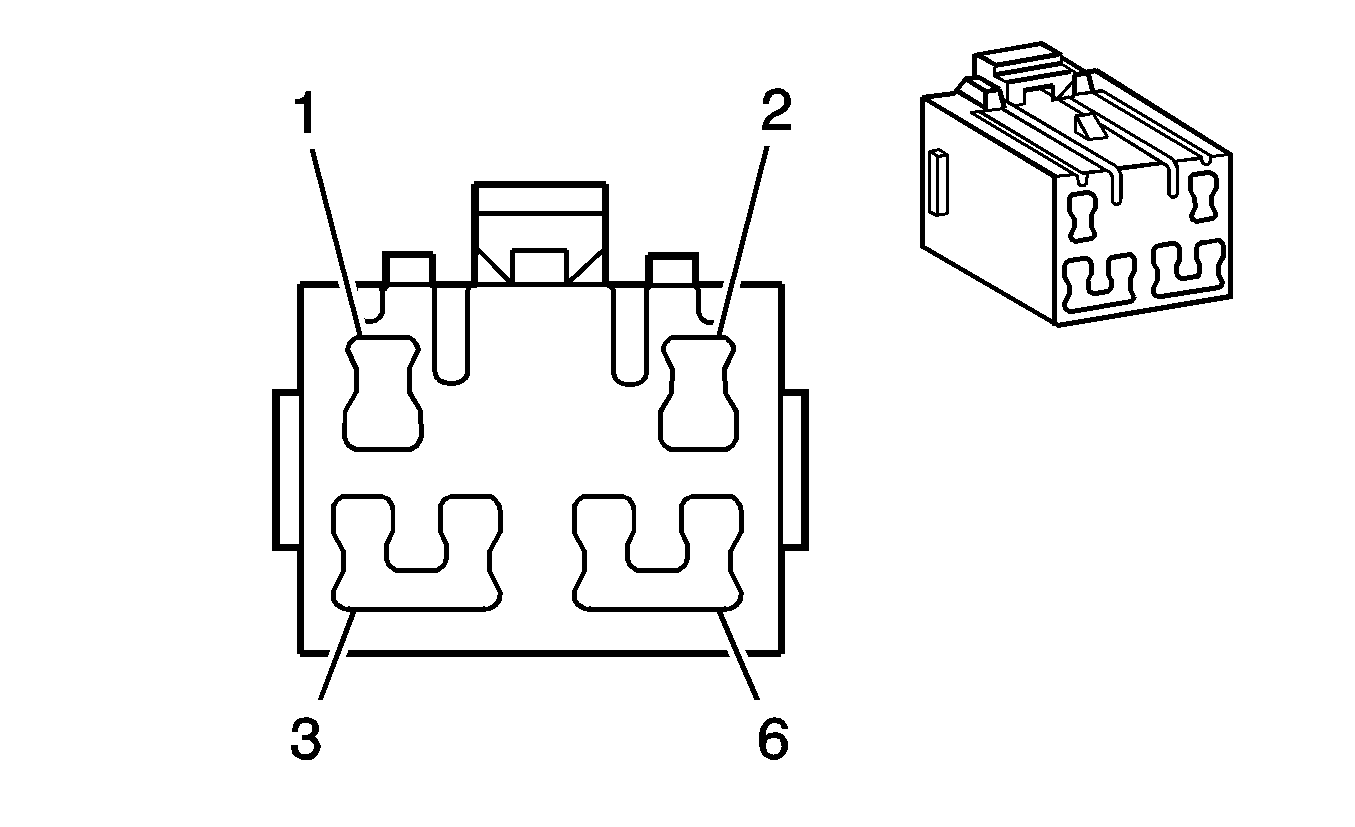 1
2
3
6