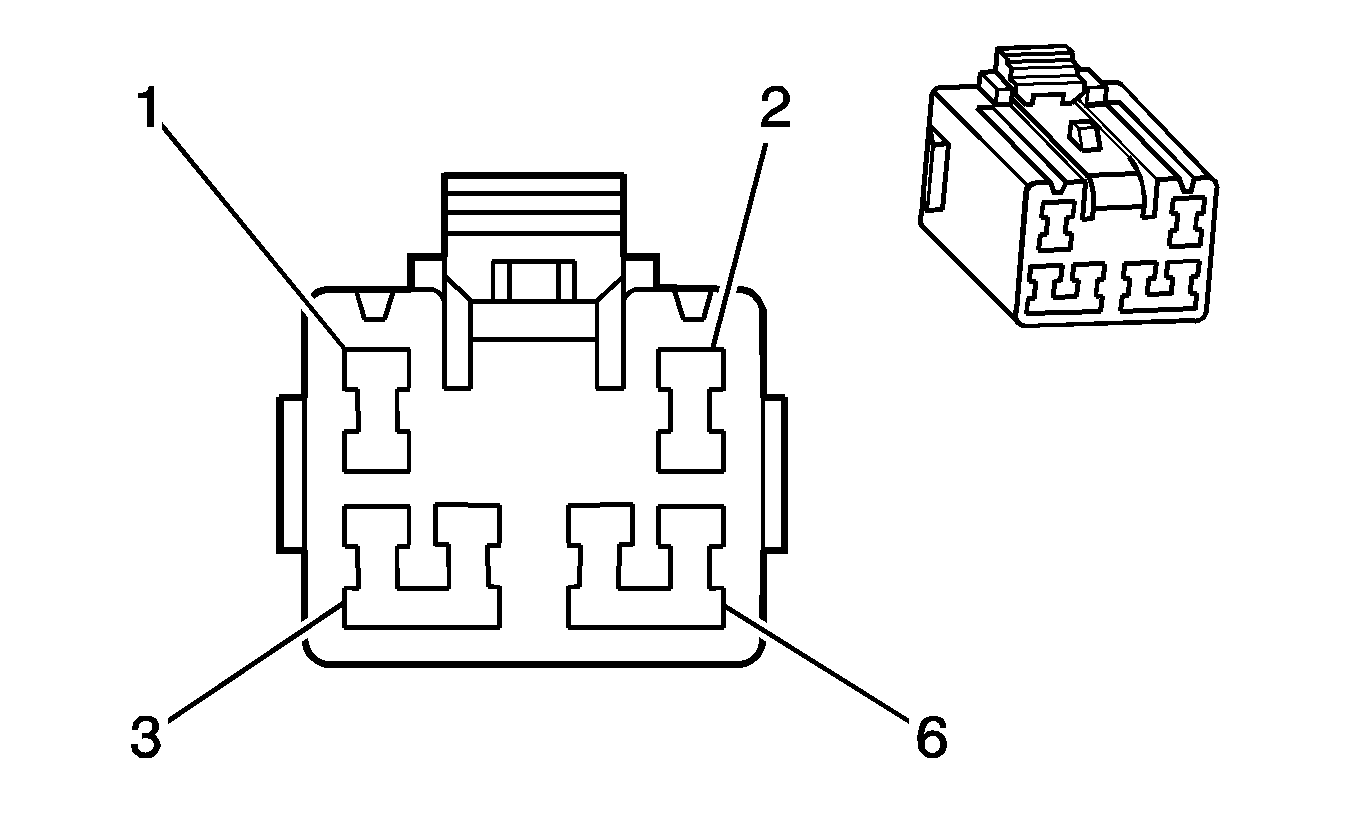 1
2
3
6