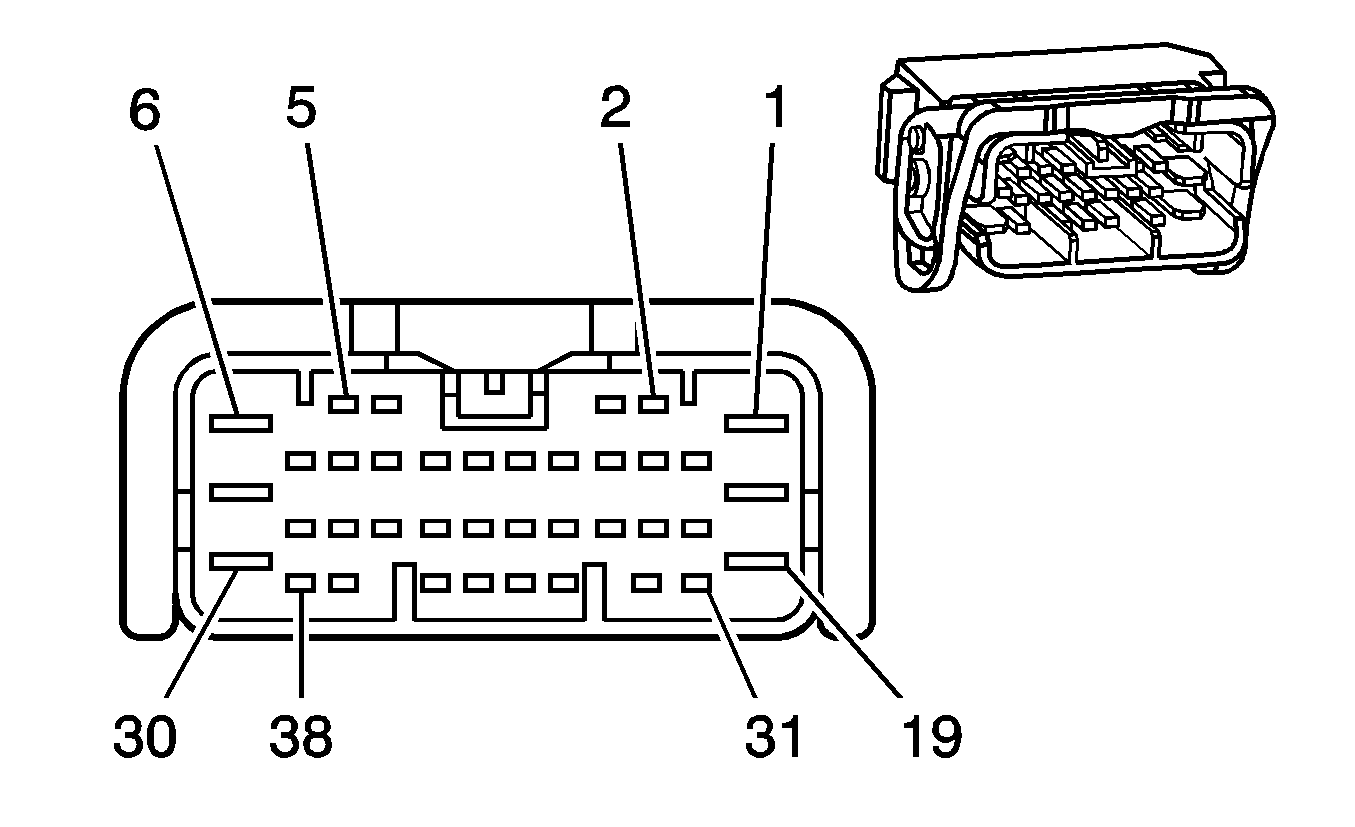 6
5
2
1
30
38
31
19