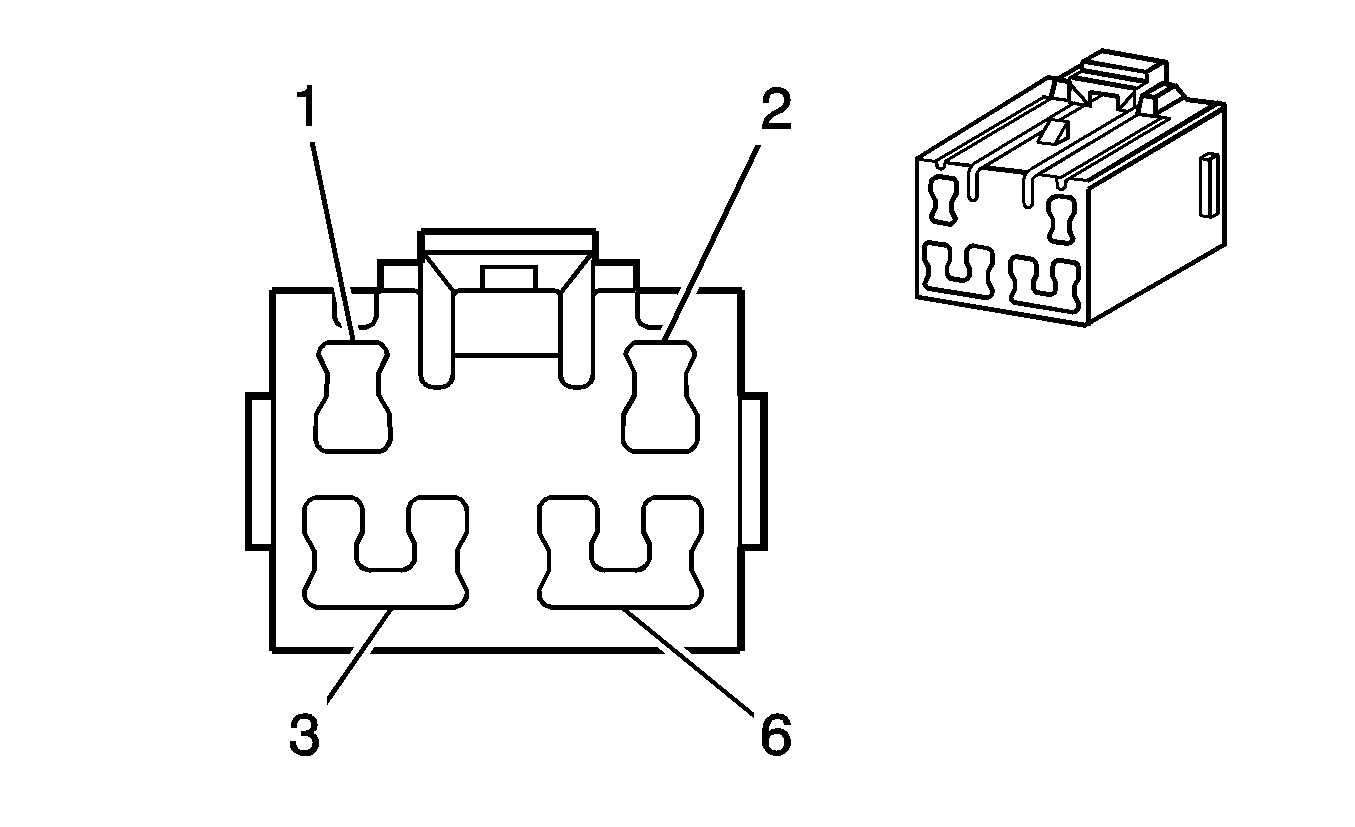 1
2
3
6