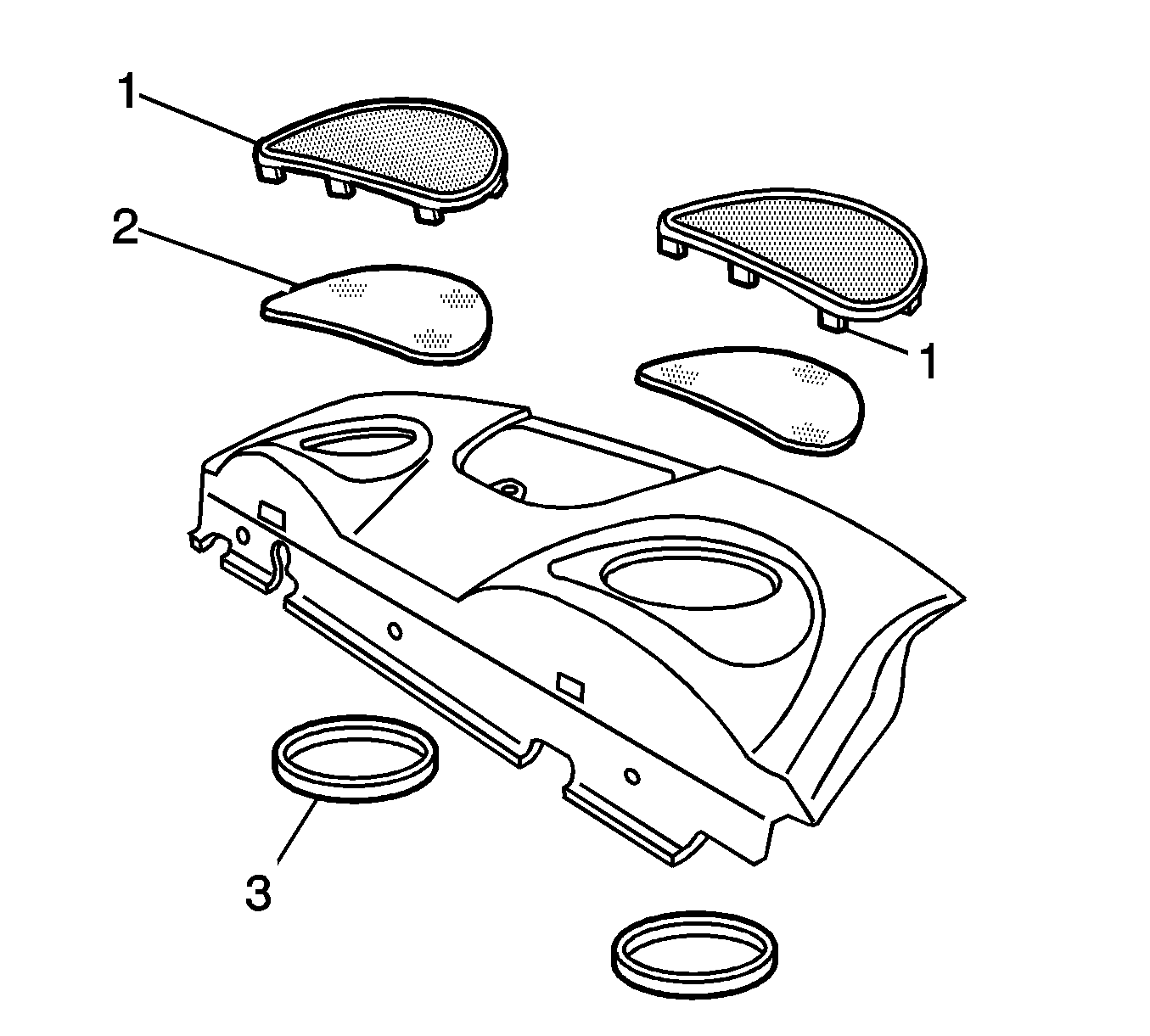 1

2

1

3