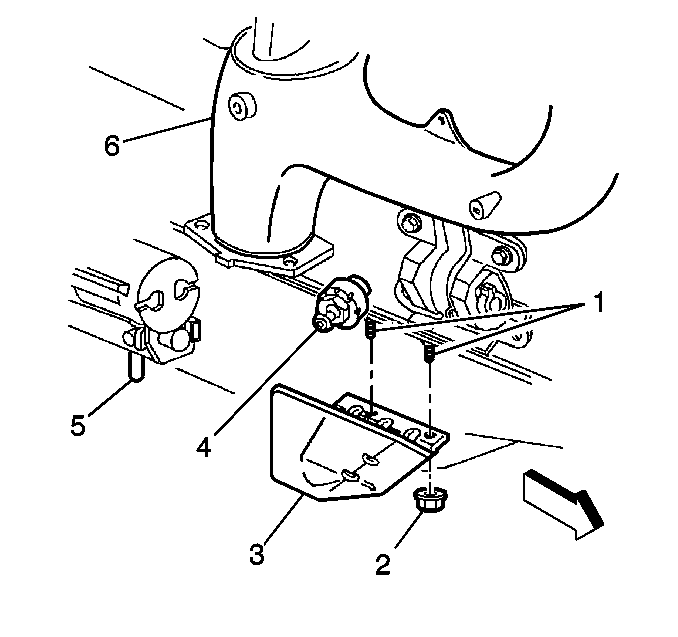 6
1
5
4
3
2