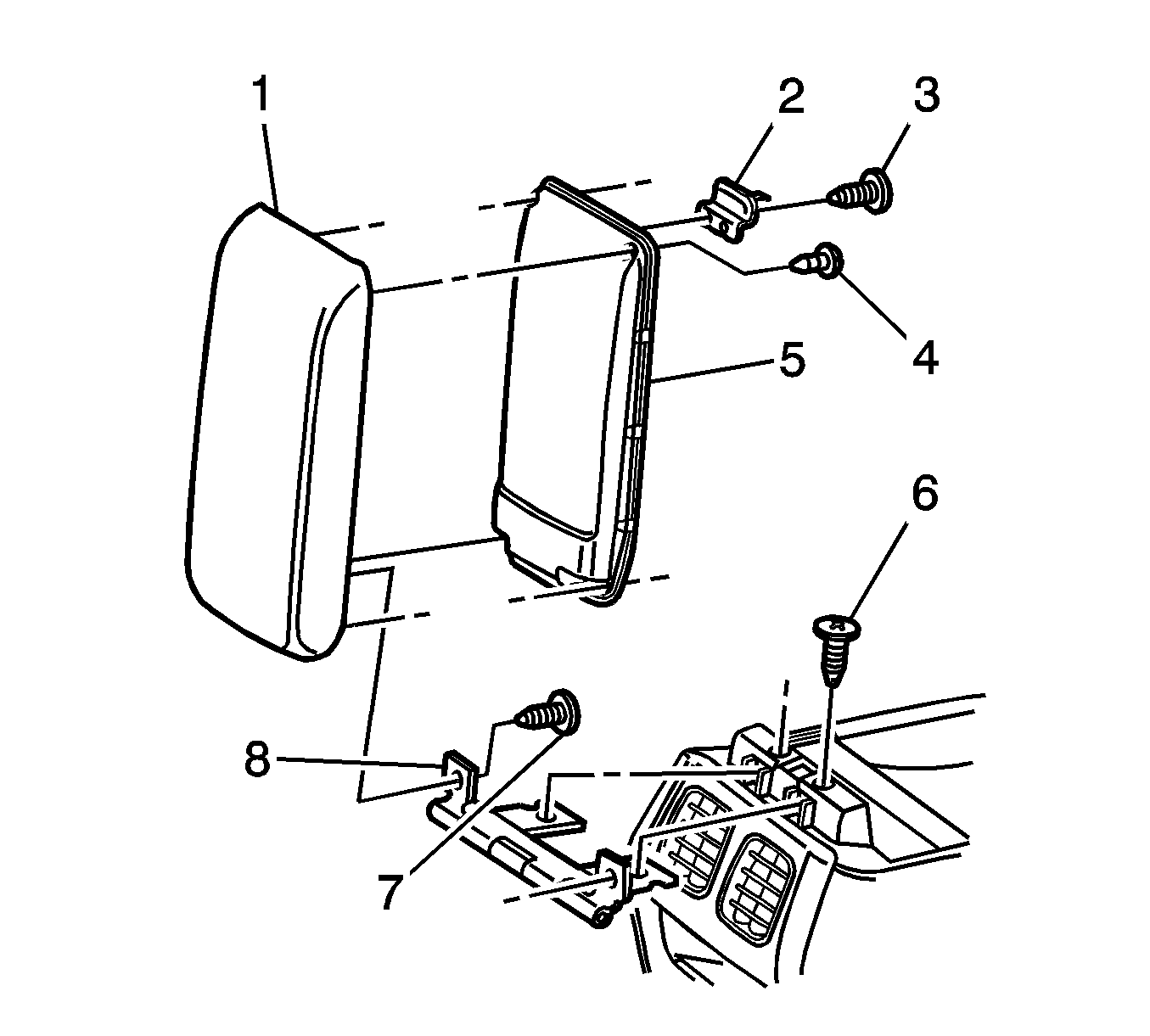 1
2
3
4
5
6
8
7