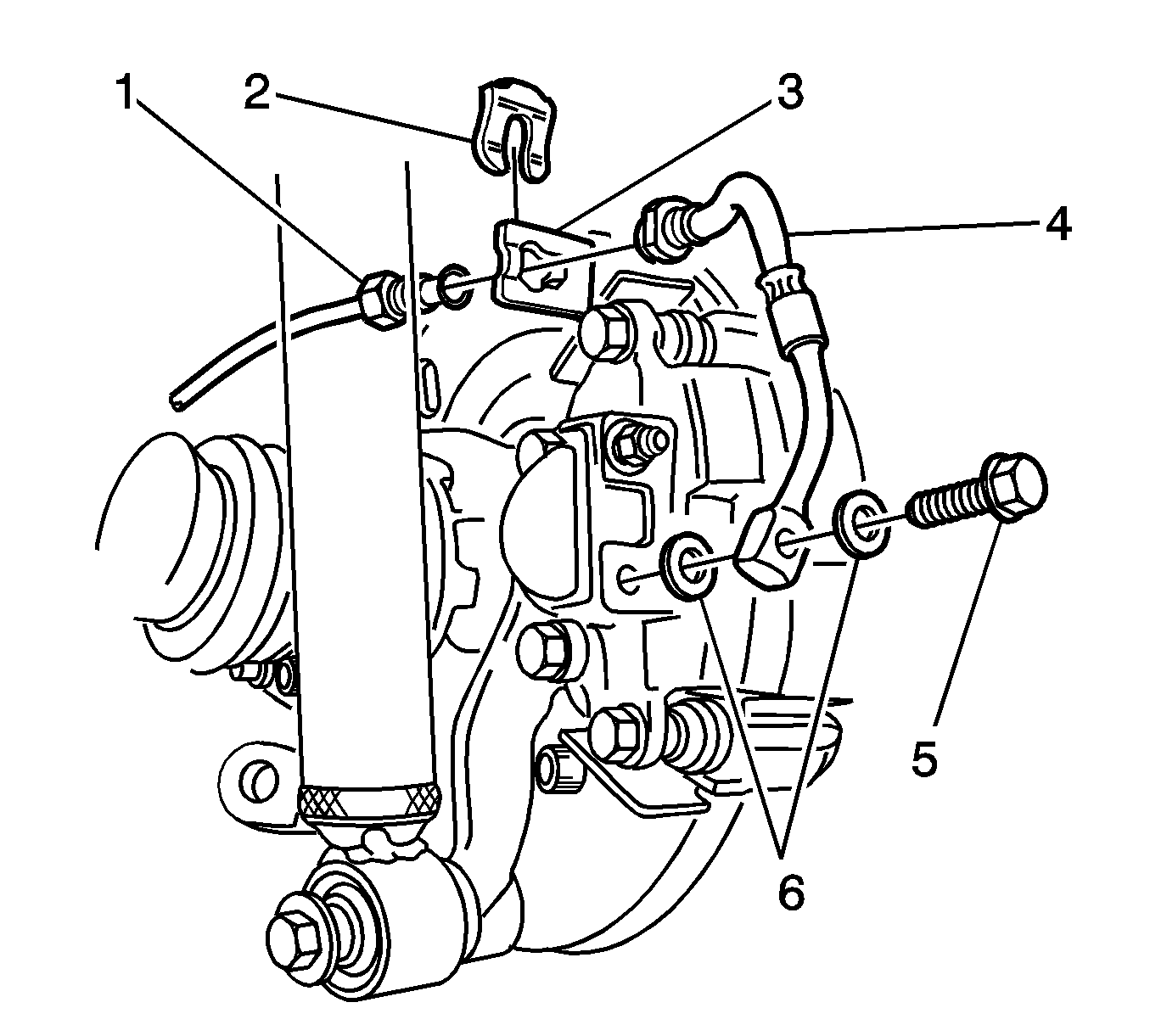 1
2
3
4
5
6