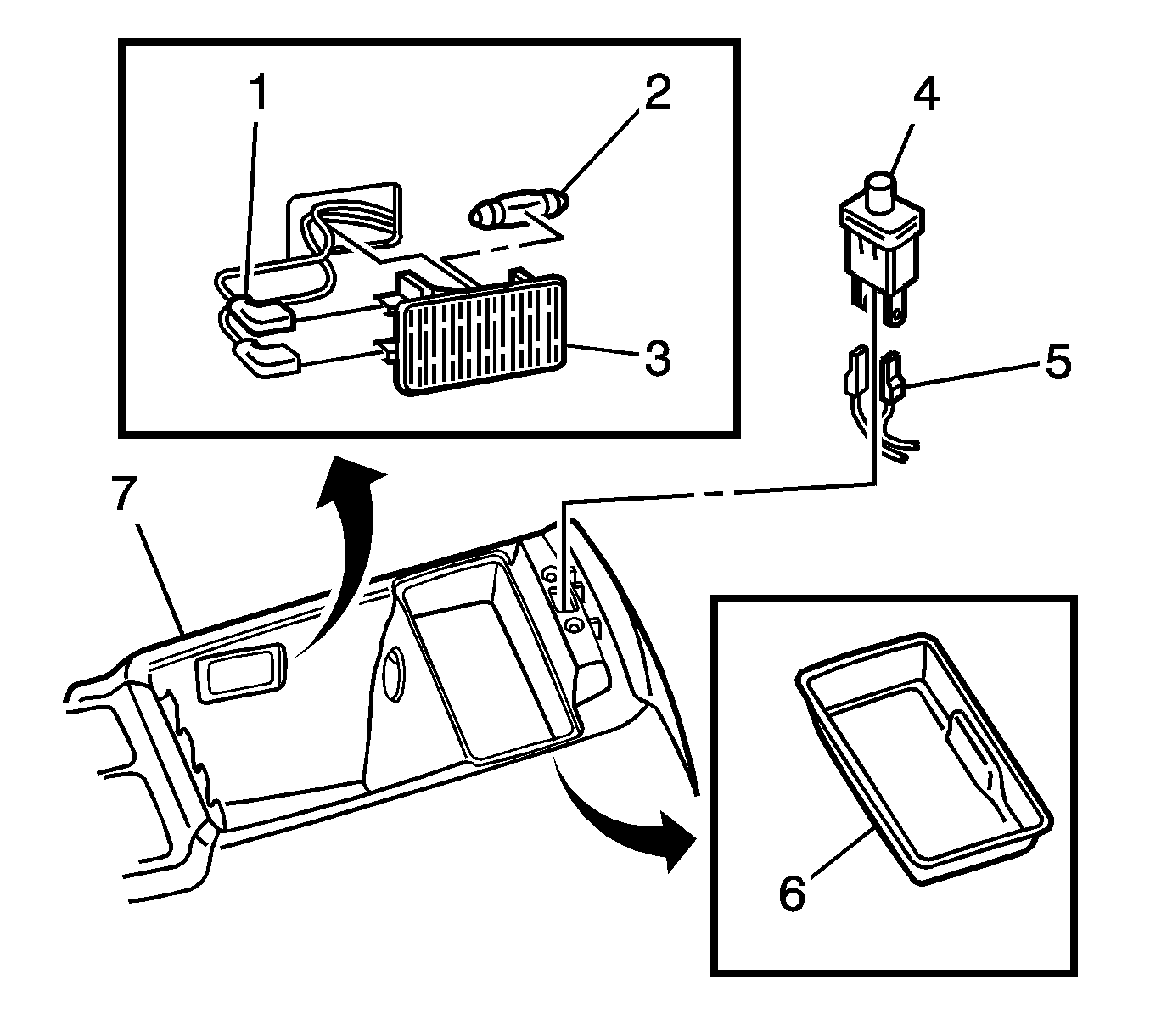 1
2
3
4
5
7
6