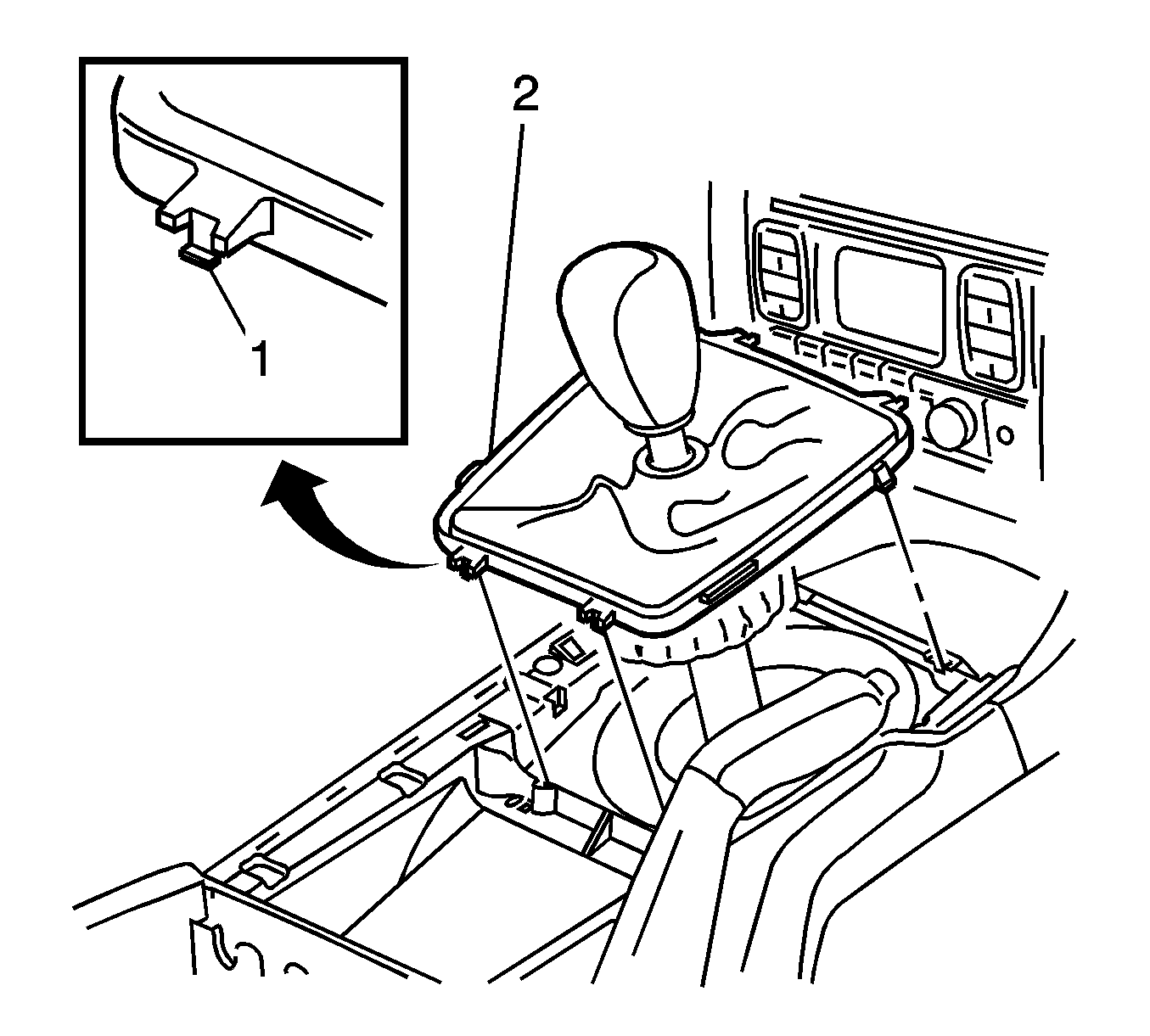 2

1