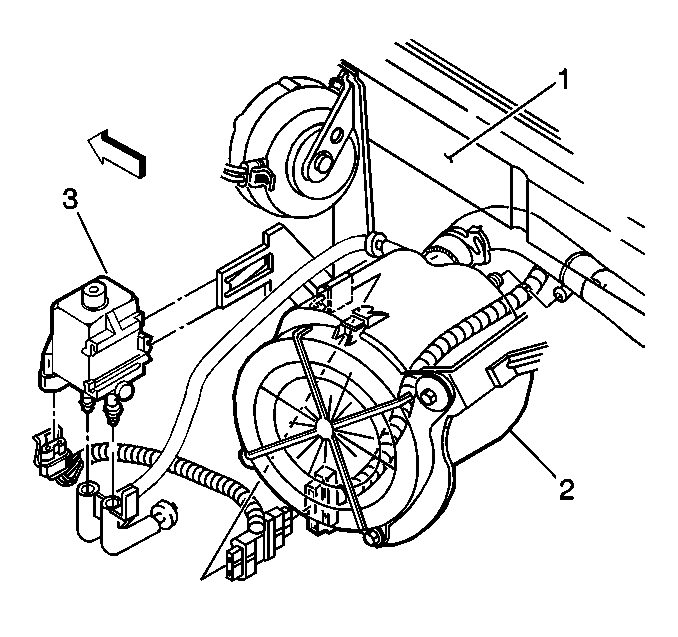 1
3
2