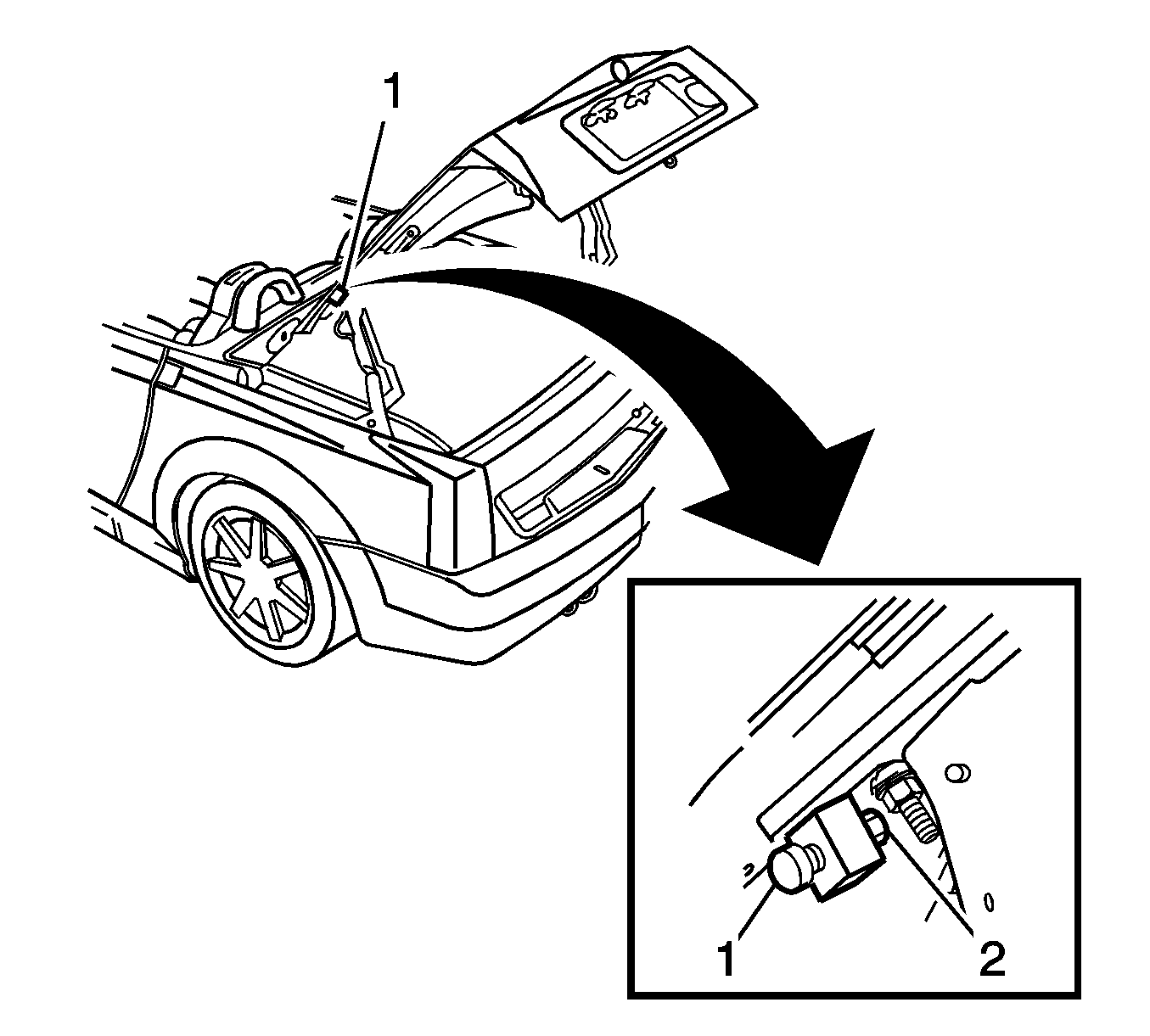 1

1

2