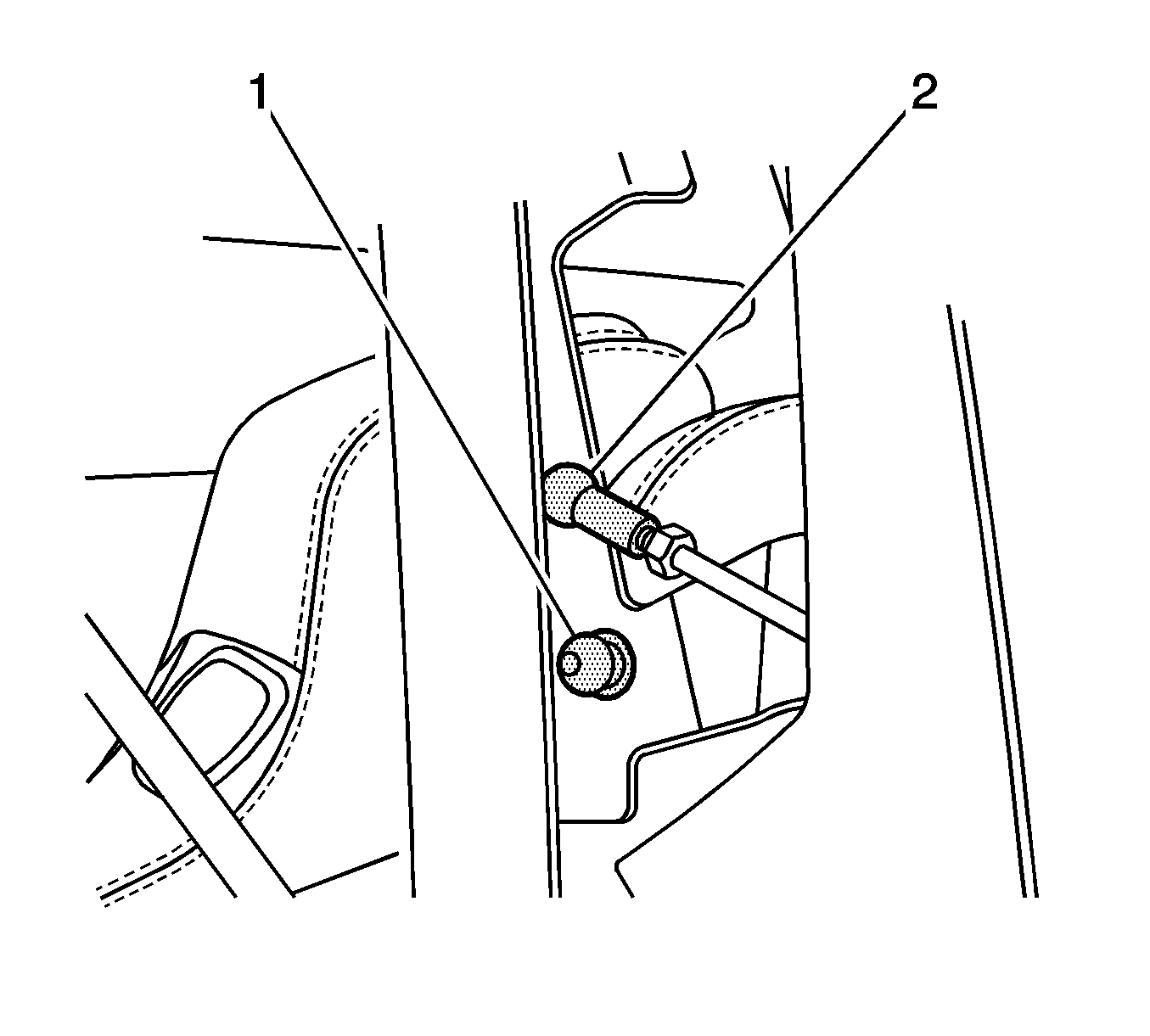 1
2