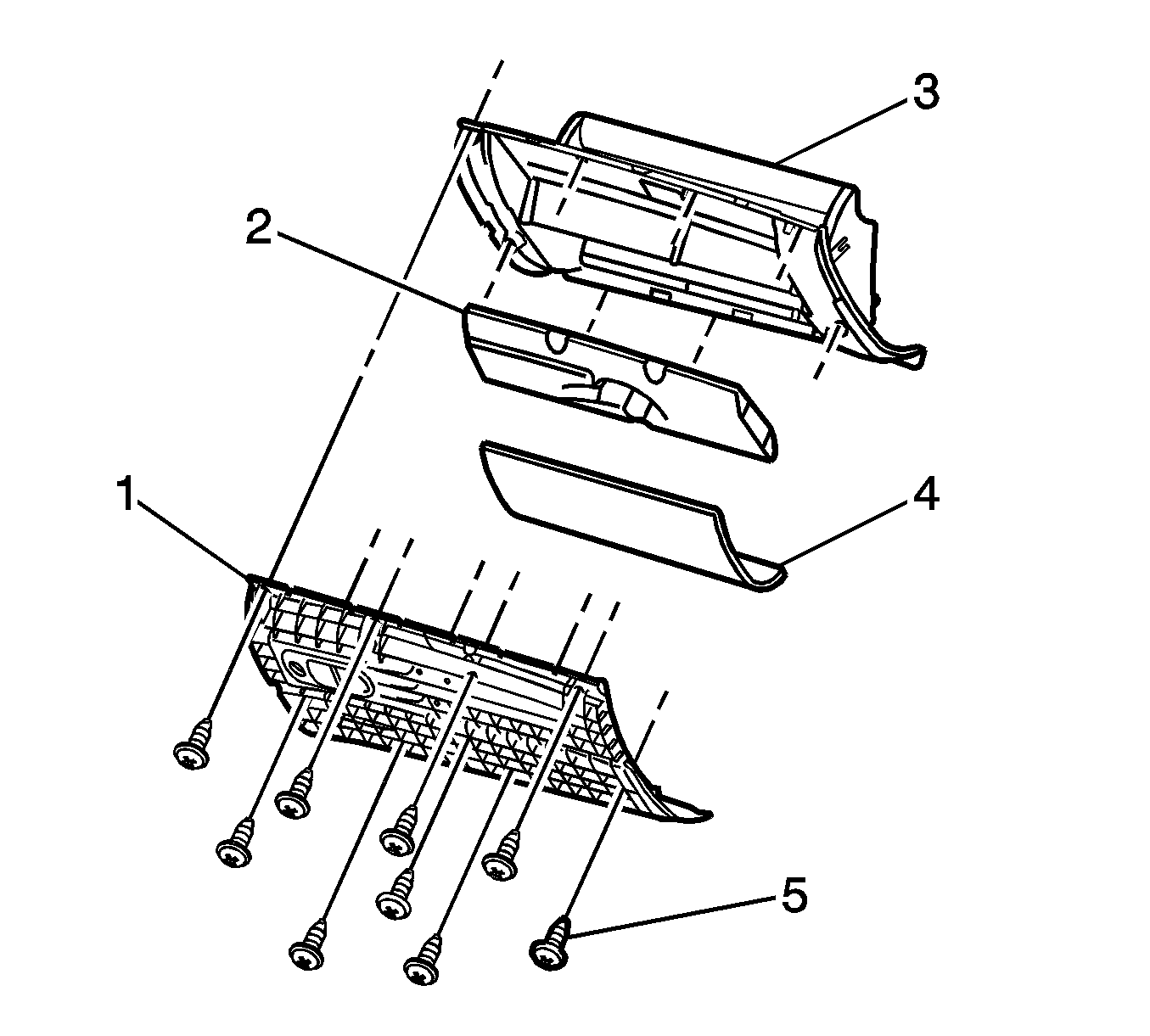 3
2
1
4
5