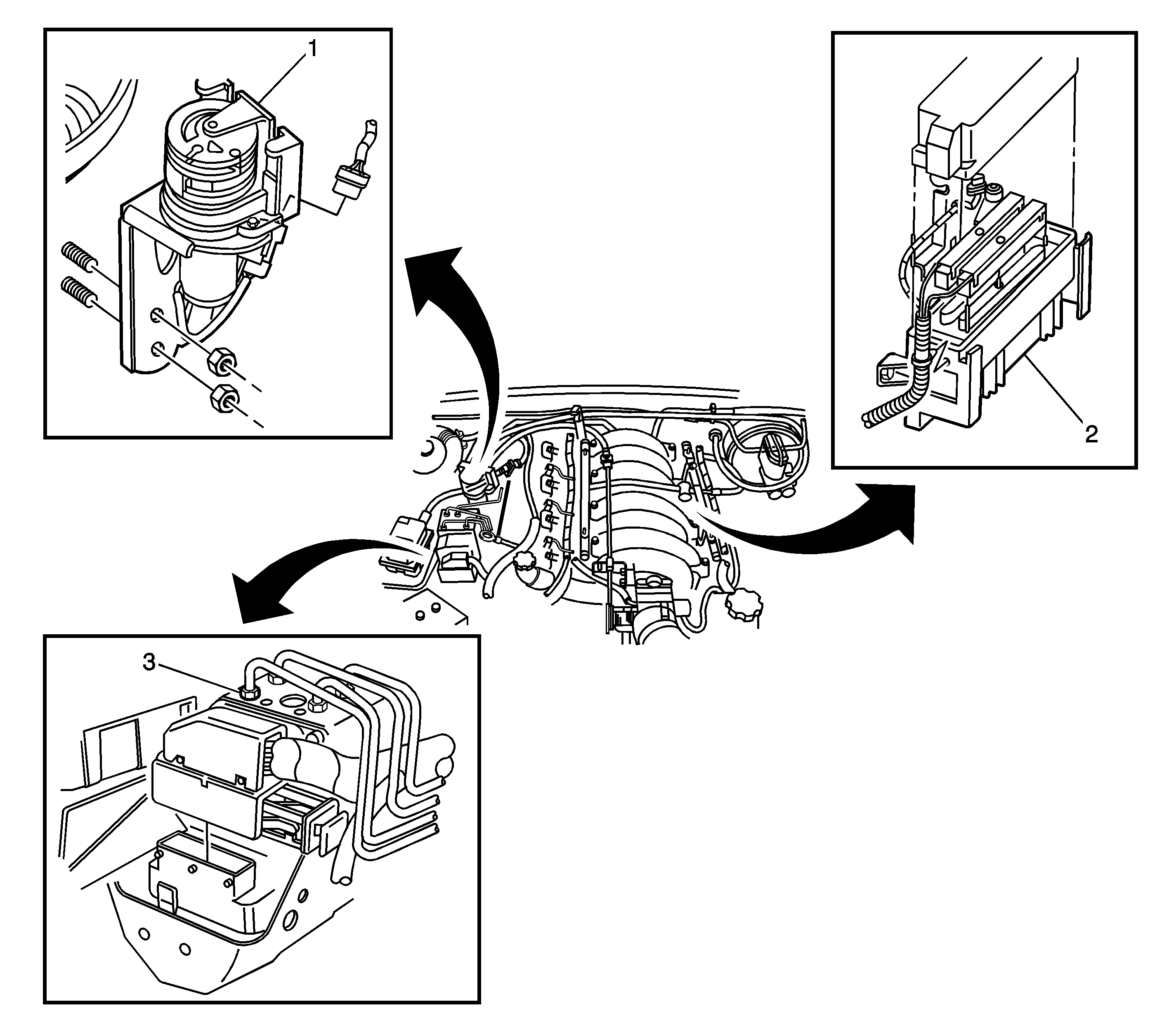 1

2

3