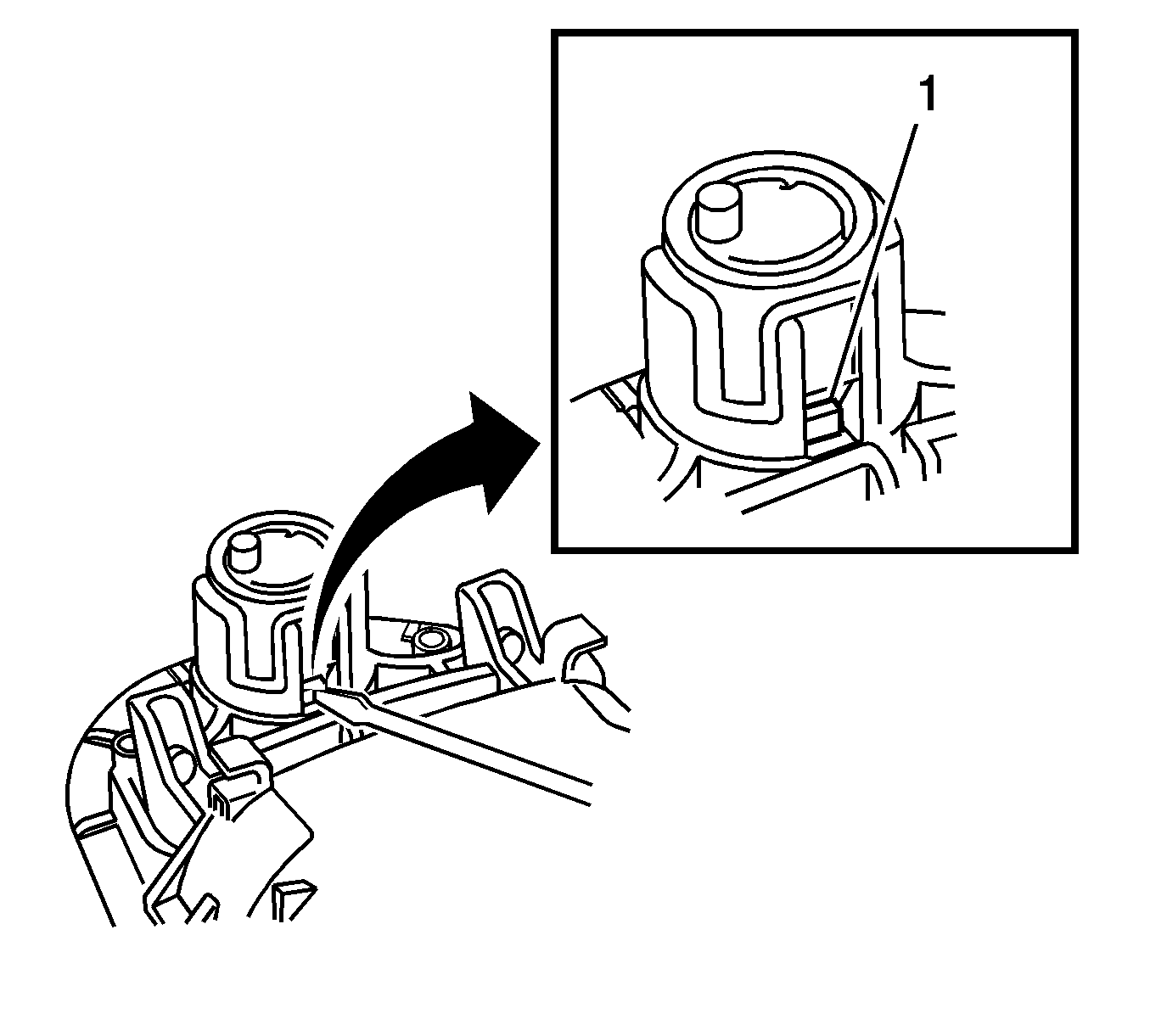 1