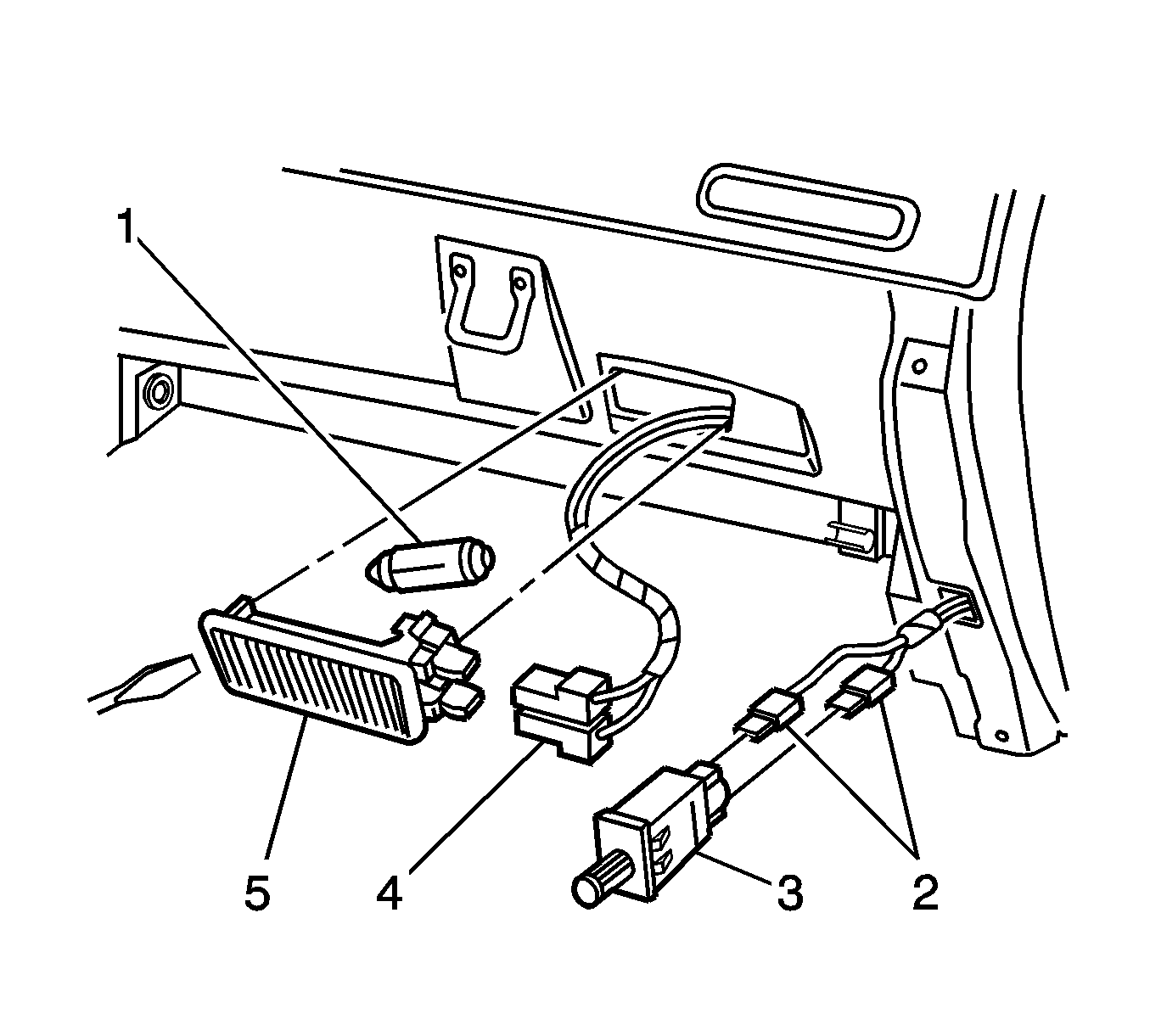 1
5
4
3
2