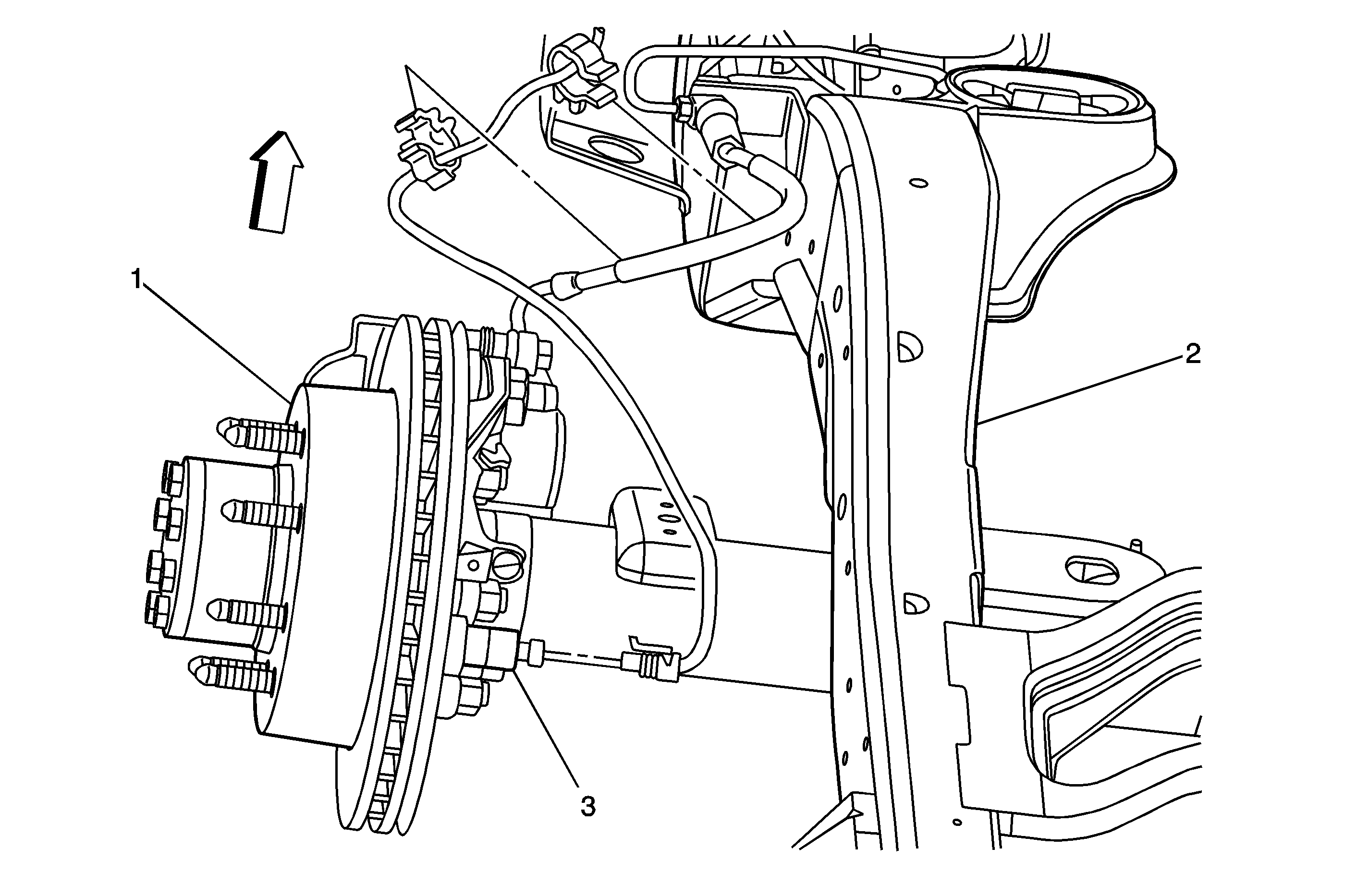 1

2

3