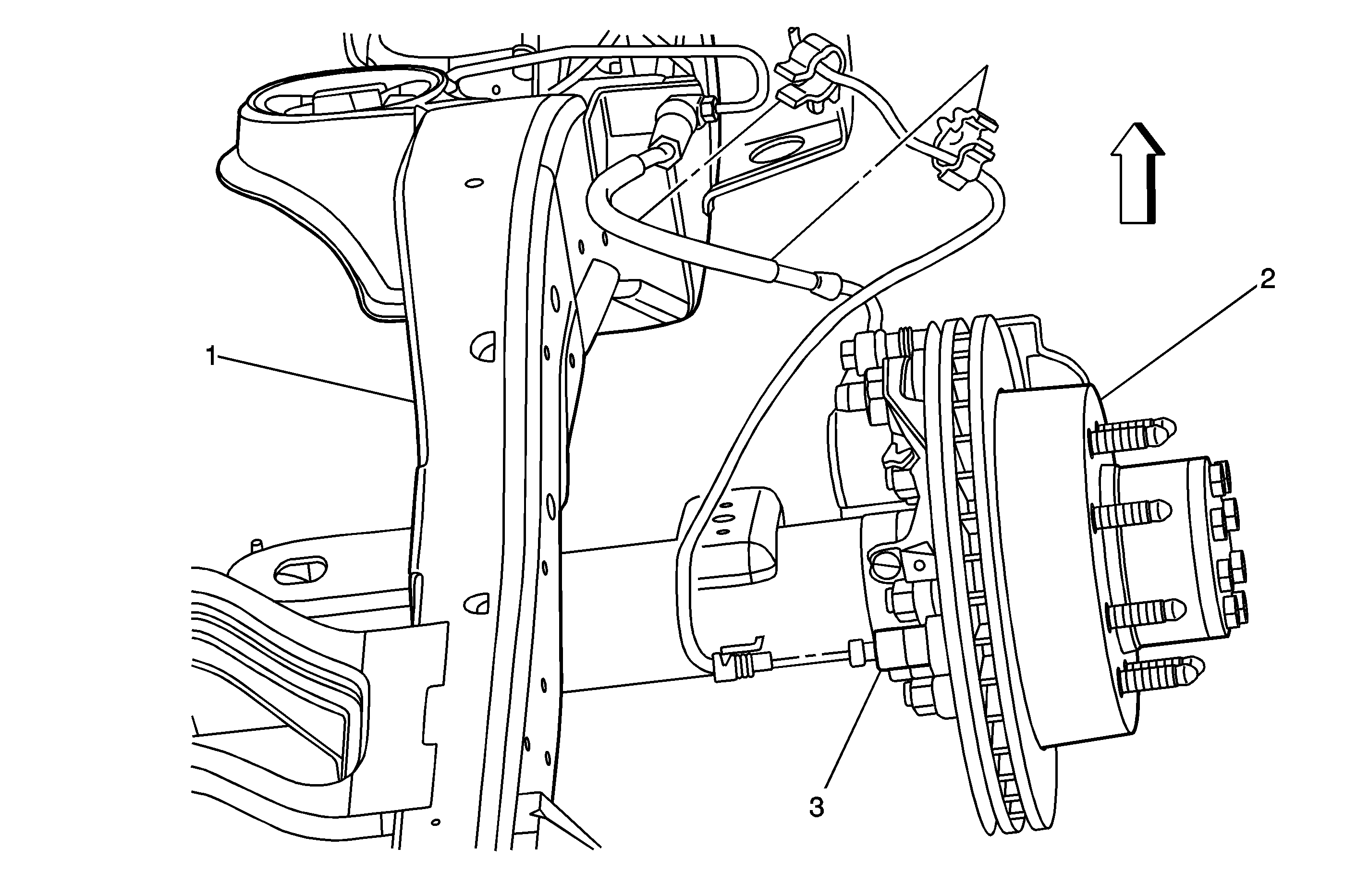 2

1

3