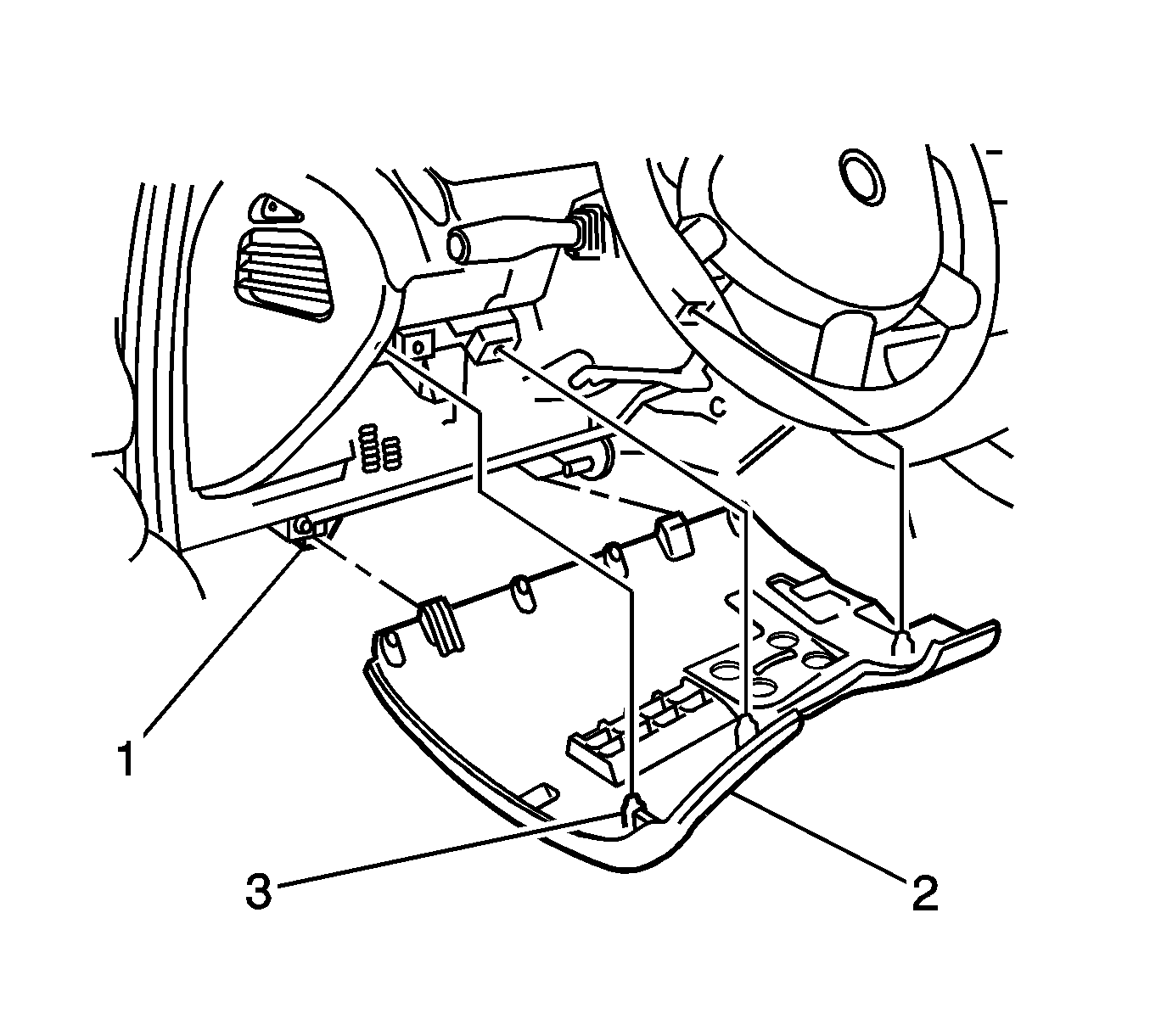 1
3
2