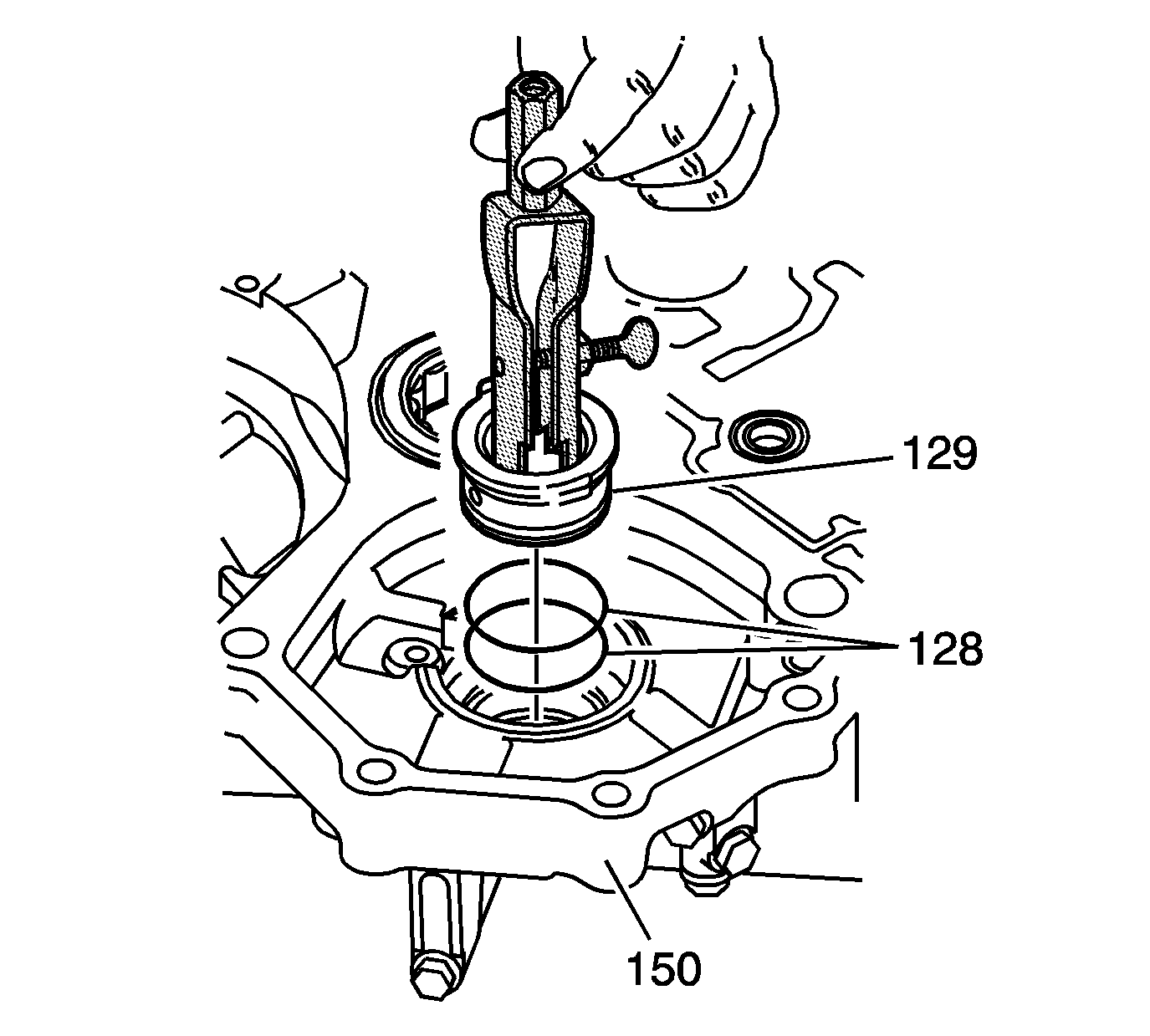 129

128

150