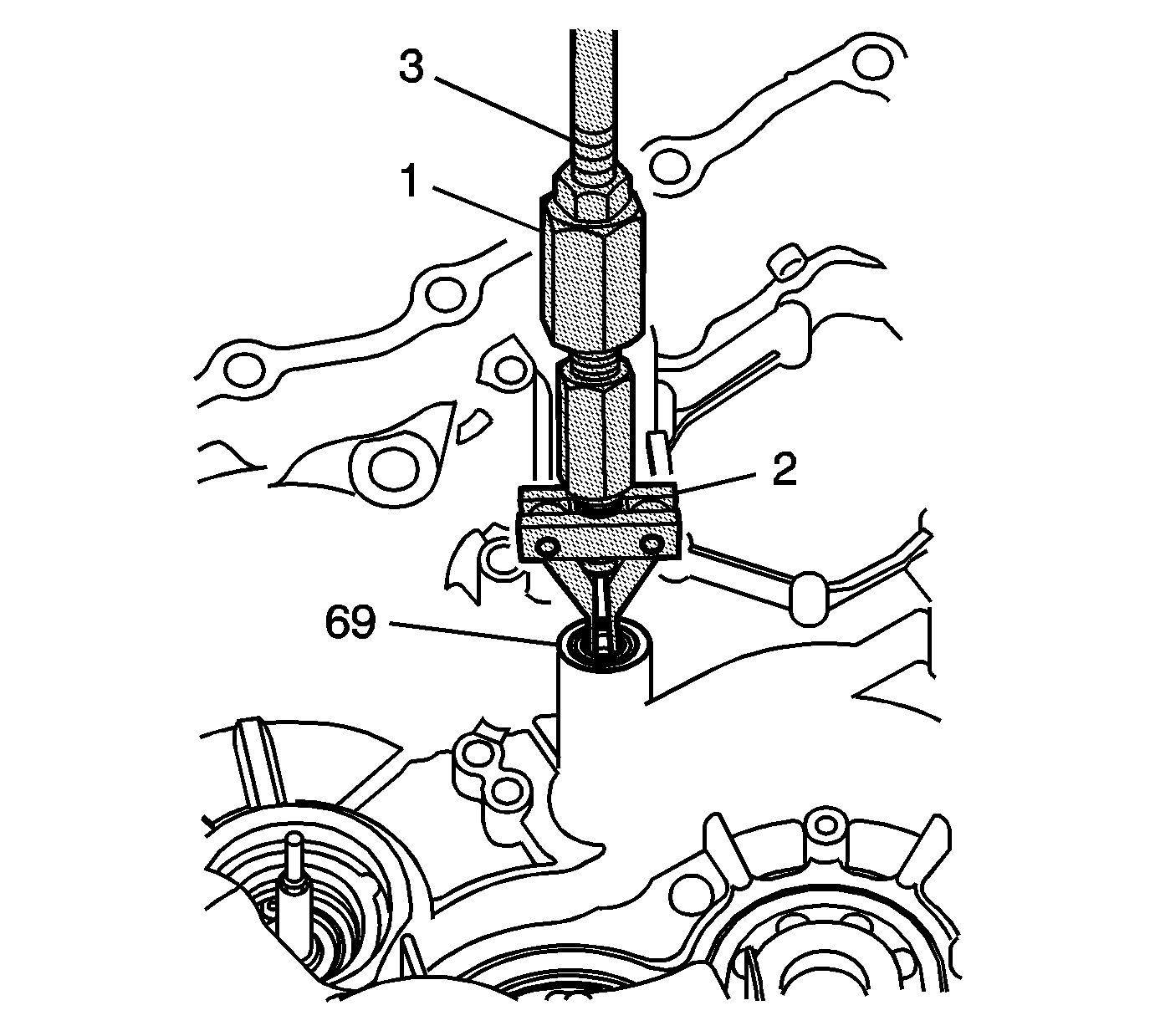 3
1
2
69