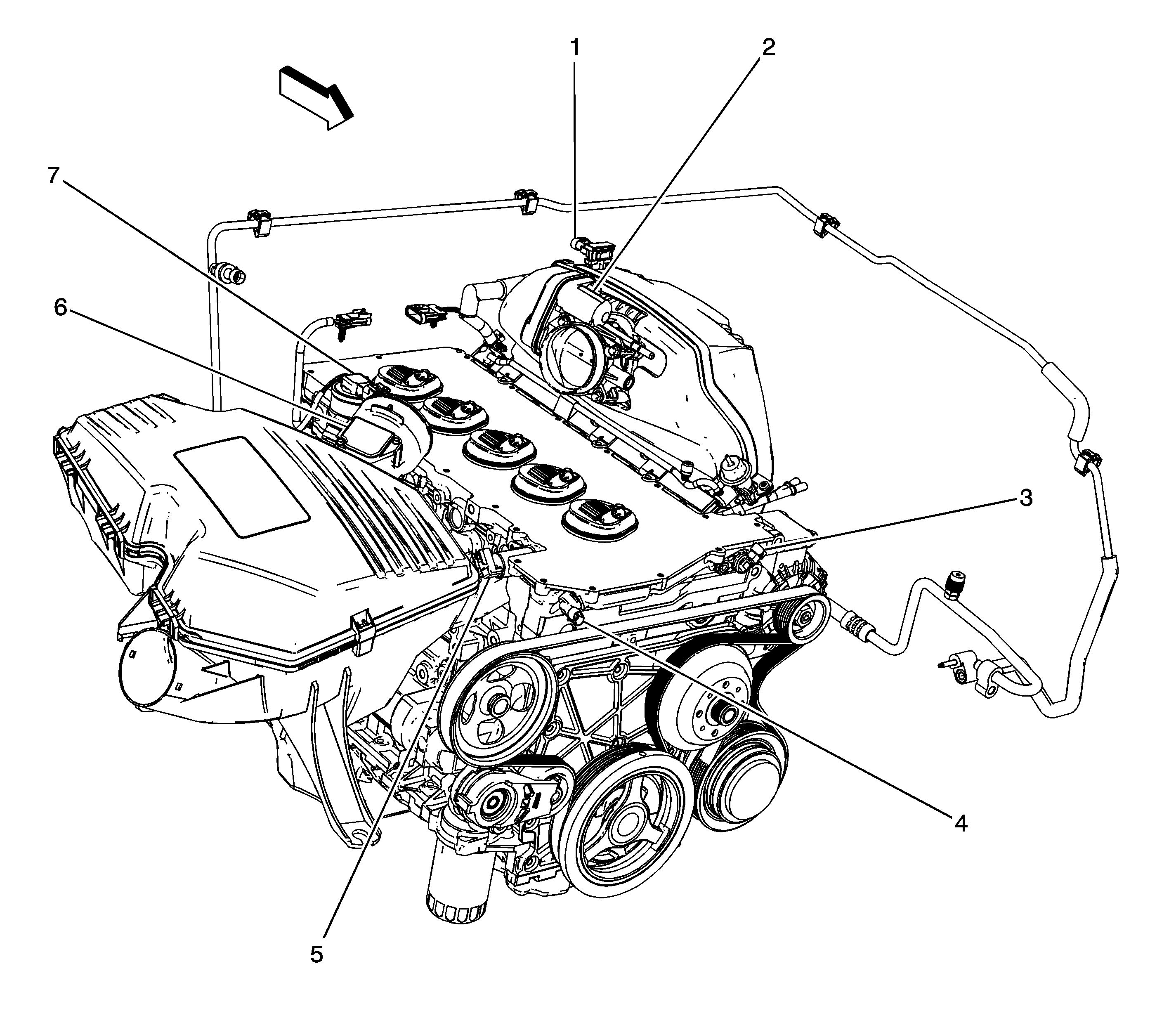 1
2
7
6
3
4
5