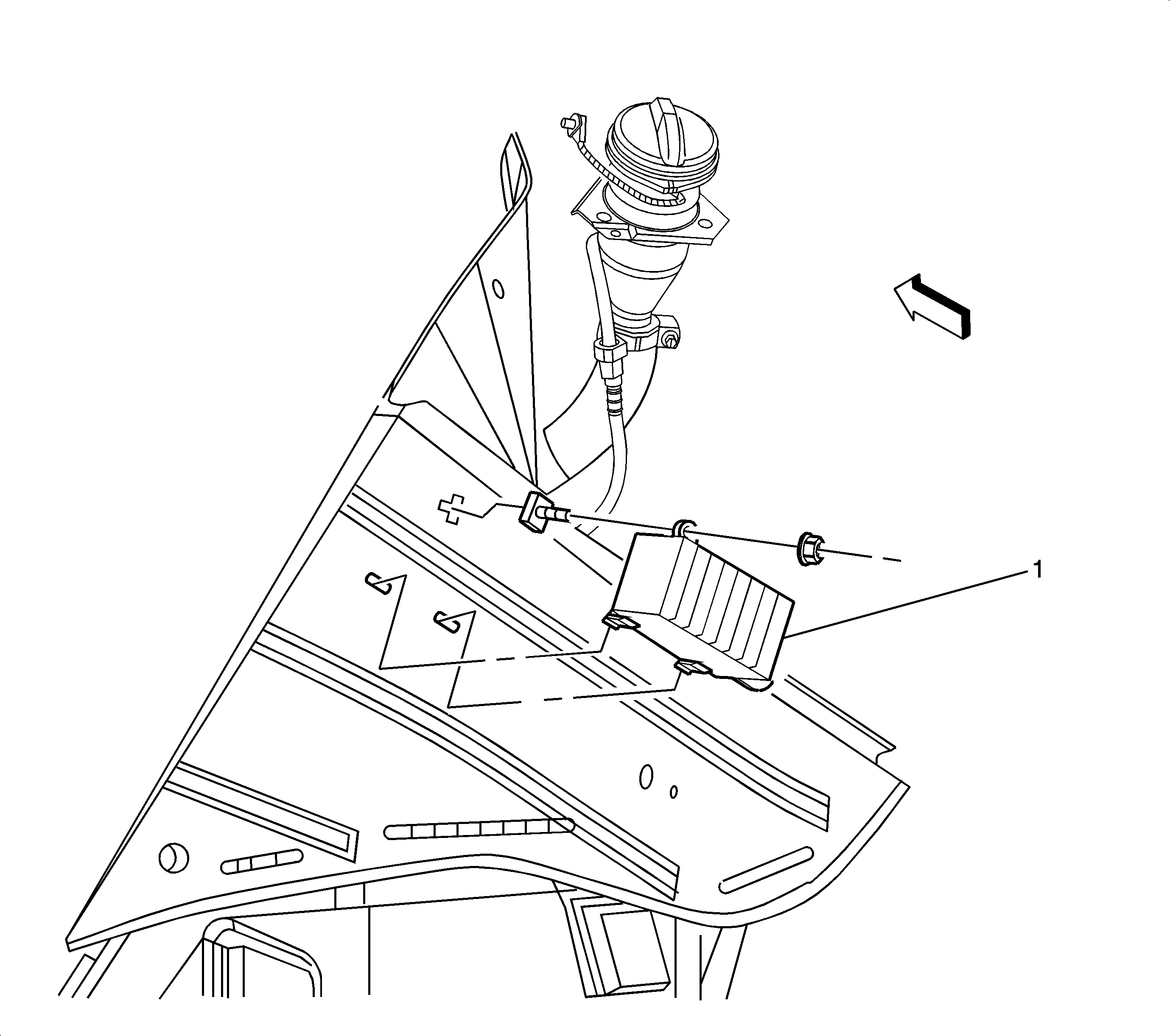 1