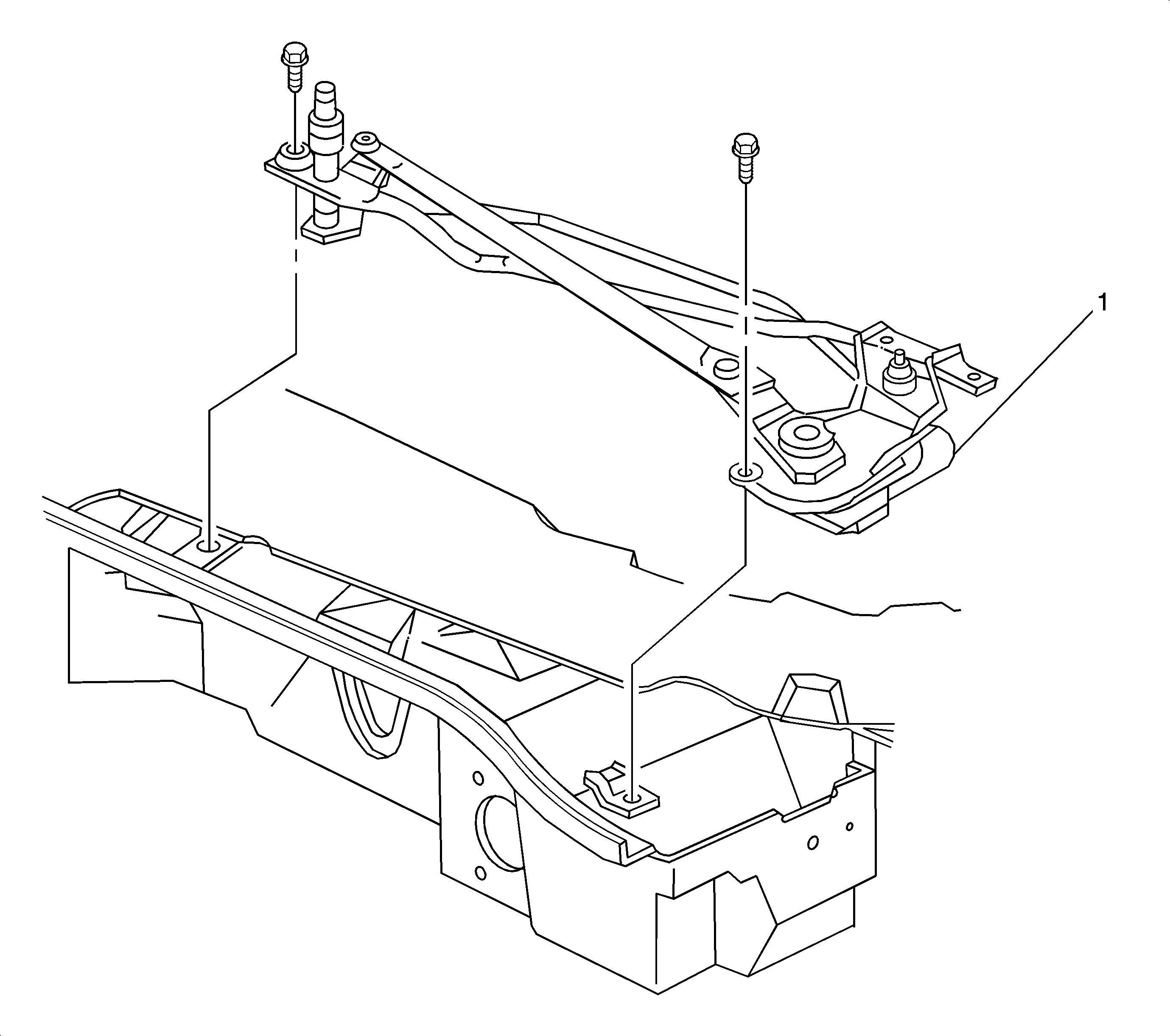 1