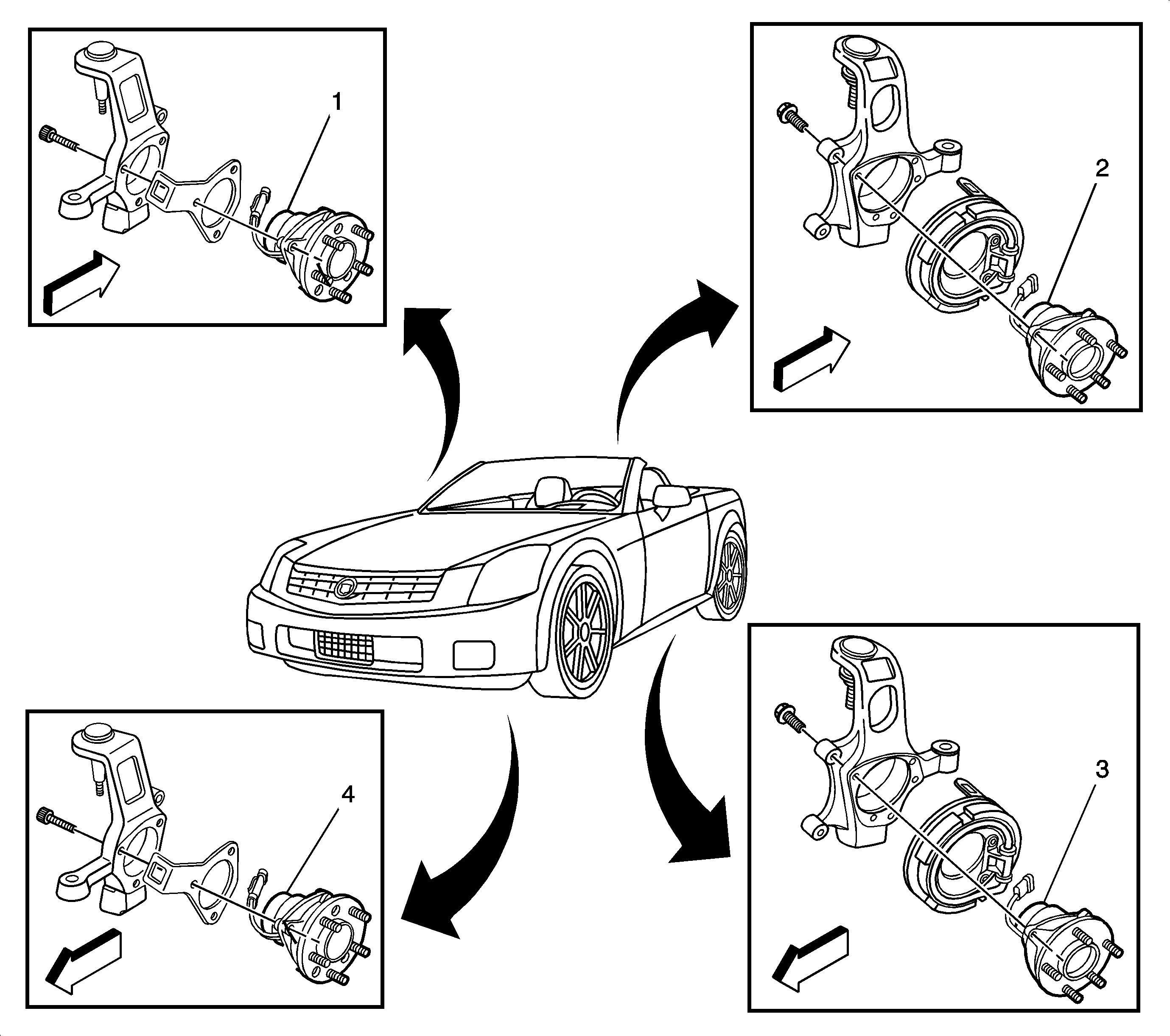 1

2

4

3