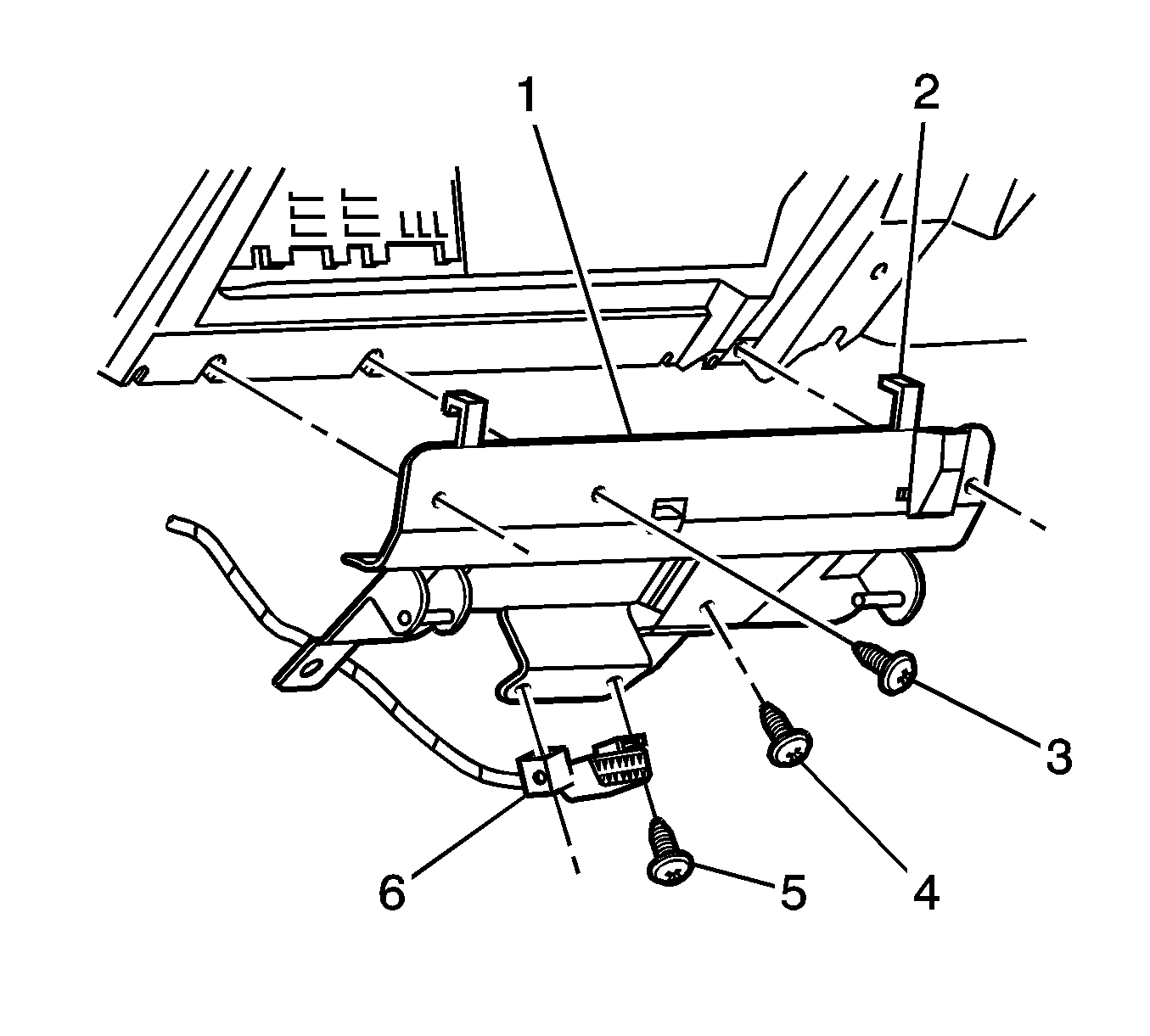 1
2
3
4
5
6